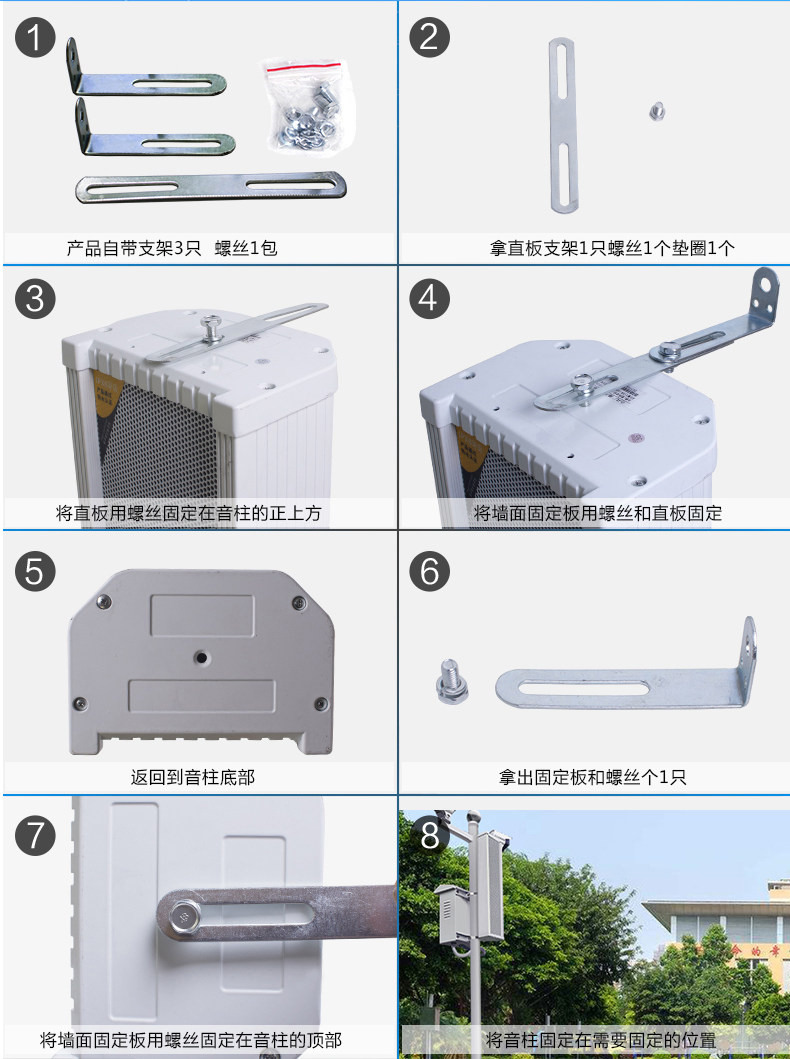 1
产品自带支架3只 螺丝1包

2
拿直板支架1只螺丝1个垫圈1个

3
将直板用螺丝固定在音柱的正上方

4
将墙面固定板用螺丝和直板固定

5
返回到音柱底部

6
拿出固定板和螺丝个1只

7
将墙面固定板用螺丝固定在音柱的顶部

8
将音柱固定在需要固定的位置