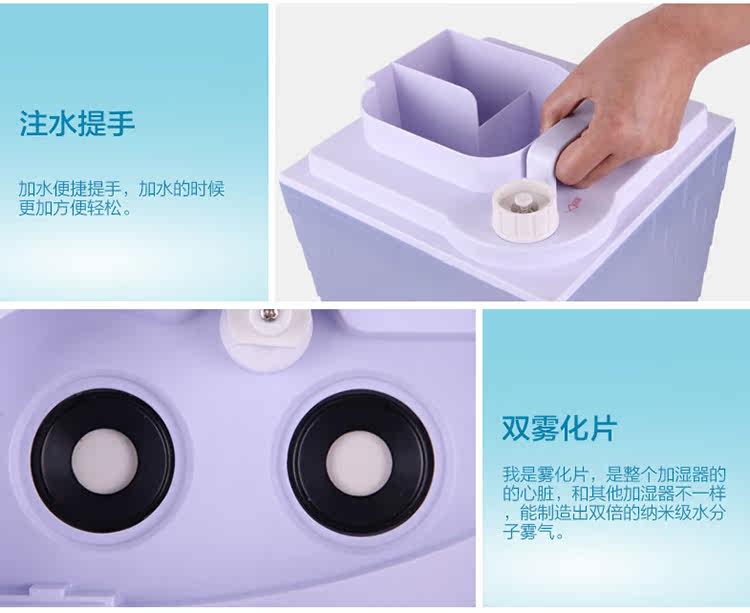 注水提手

加水便捷提手，加水的时候更加方便轻松。

双雾化片

我是雾化片，是整个加湿器的的心脏，和其他加湿器不一样，能制造出双倍的纳米级水分子雾气。