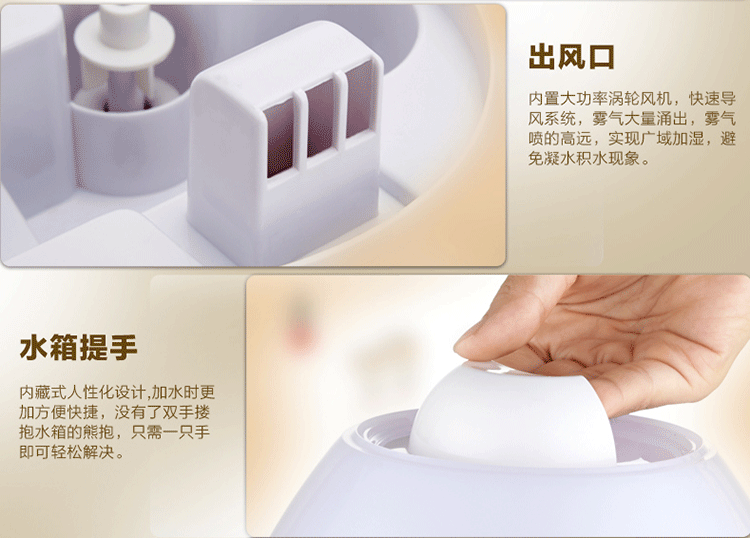 出风口

内置大功率涡轮风机，快速导风系统，雾气大量涌出，雾气喷的高远，实现广域加湿，避免凝水积水现象。

水箱提手

内藏式人性化设计,加水时更加方便快捷，没有了双手搂抱水箱的熊抱，只需一只手即可轻松解决。