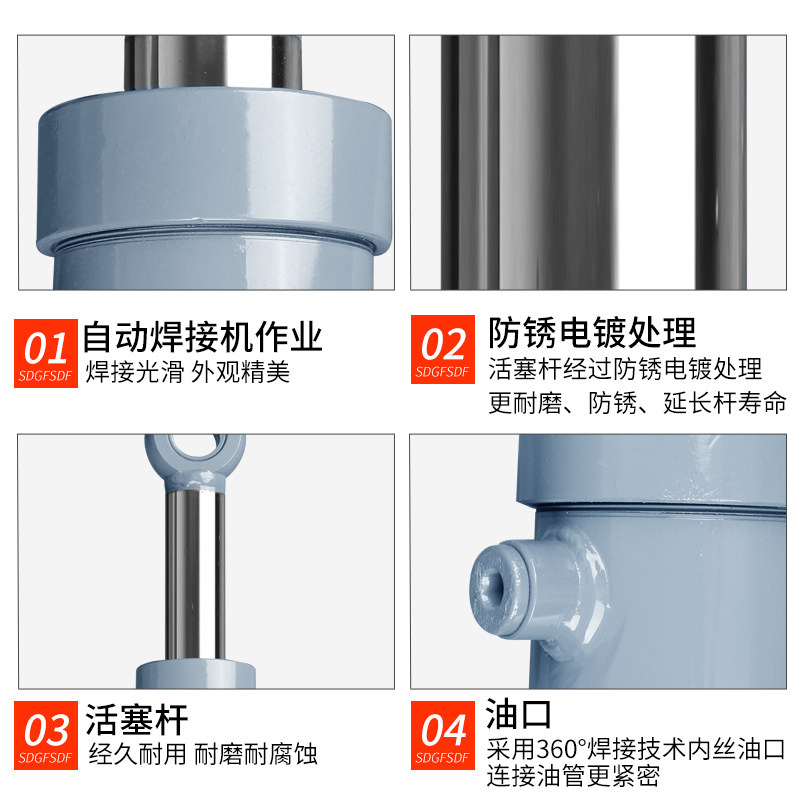 01
SDGFSDF
自动焊接机作业
焊接光滑 外观精美

02
SDGFSDF
防锈电镀处理
活塞杆经过防锈电镀处理
更耐磨、防锈、延长杆寿命

03
SDGFSDF
活塞杆
经久耐用 耐磨耐腐蚀

04
SDGFSDF
油口
采用360°焊接技术内丝油口
连接油管更紧密