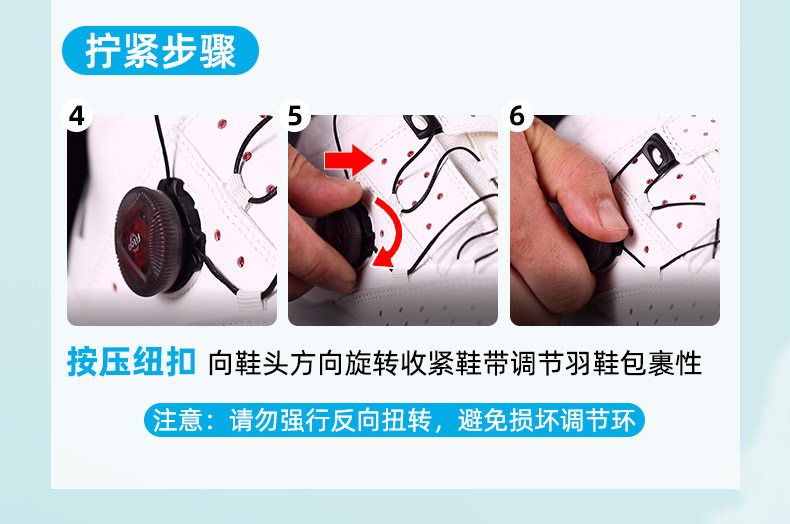 拧紧步骤

4

5

6

按压纽扣 向鞋头方向旋转收紧鞋带调节羽鞋包裹性

注意：请勿强行反向扭转，避免损坏调节环