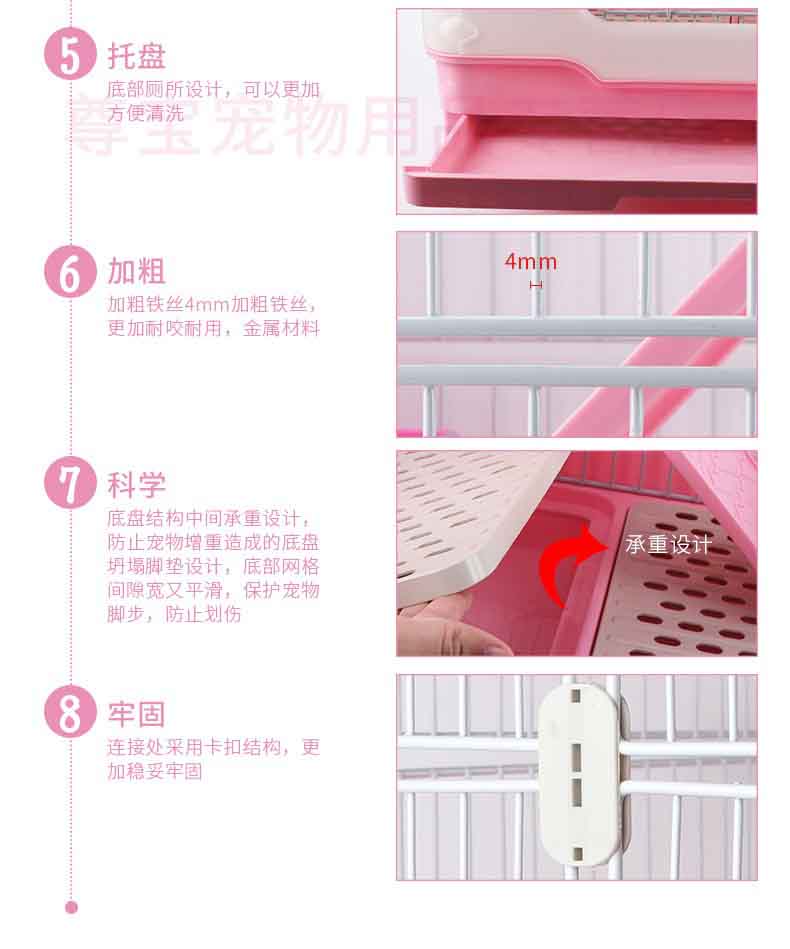 5 托盘
底部厕所设计，可以更加方便清洗

尊宝宠物用

6 加粗
加粗铁丝4mm加粗铁丝，更加耐咬耐用，金属材料

4mm

7 科学
底盘结构中间承重设计，防止宠物增重造成的底盘坍塌脚垫设计，底部网格间隙宽又平滑，保护宠物脚步，防止划伤

承重设计

8 牢固
连接处采用卡扣结构，更加稳妥牢固