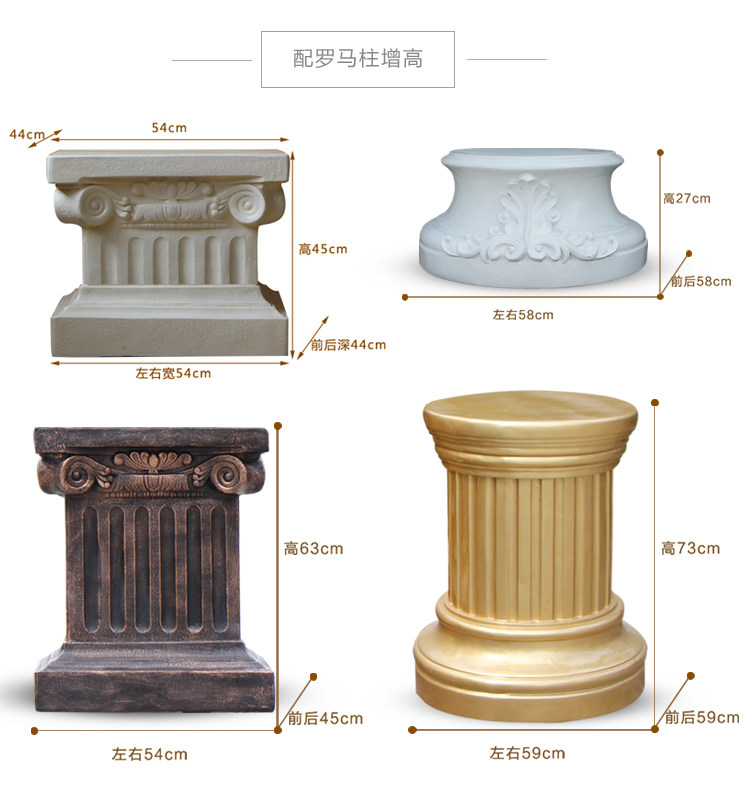 配罗马柱增高

44cm
54cm
高45cm
前后深44cm
左右宽54cm

高27cm
前后58cm
左右58cm

高63cm
前后45cm
左右54cm

高73cm
前后59cm
左右59cm