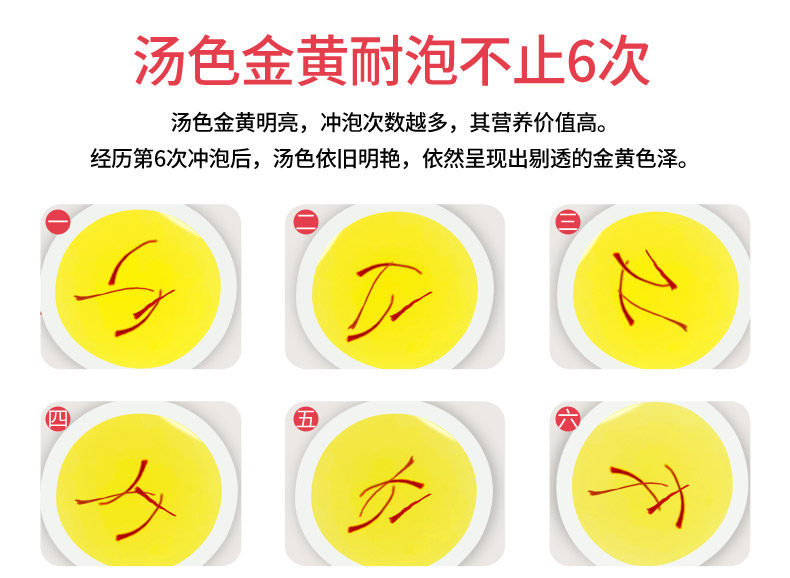 汤色金黄耐泡不止6次

汤色金黄明亮，冲泡次数越多，其营养价值高。
经历第6次冲泡后，汤色依旧明艳，依然呈现出剔透的金黄色泽。

一

二

三

四

五

六