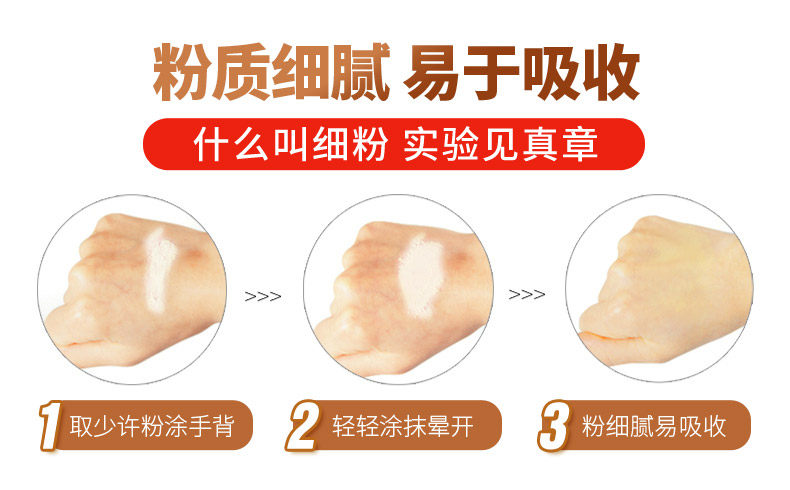 粉质细腻 易于吸收

什么叫细粉 实验见真章

>>>

>>>

1 取少许粉涂手背

2 轻轻涂抹晕开

3 粉细腻易吸收