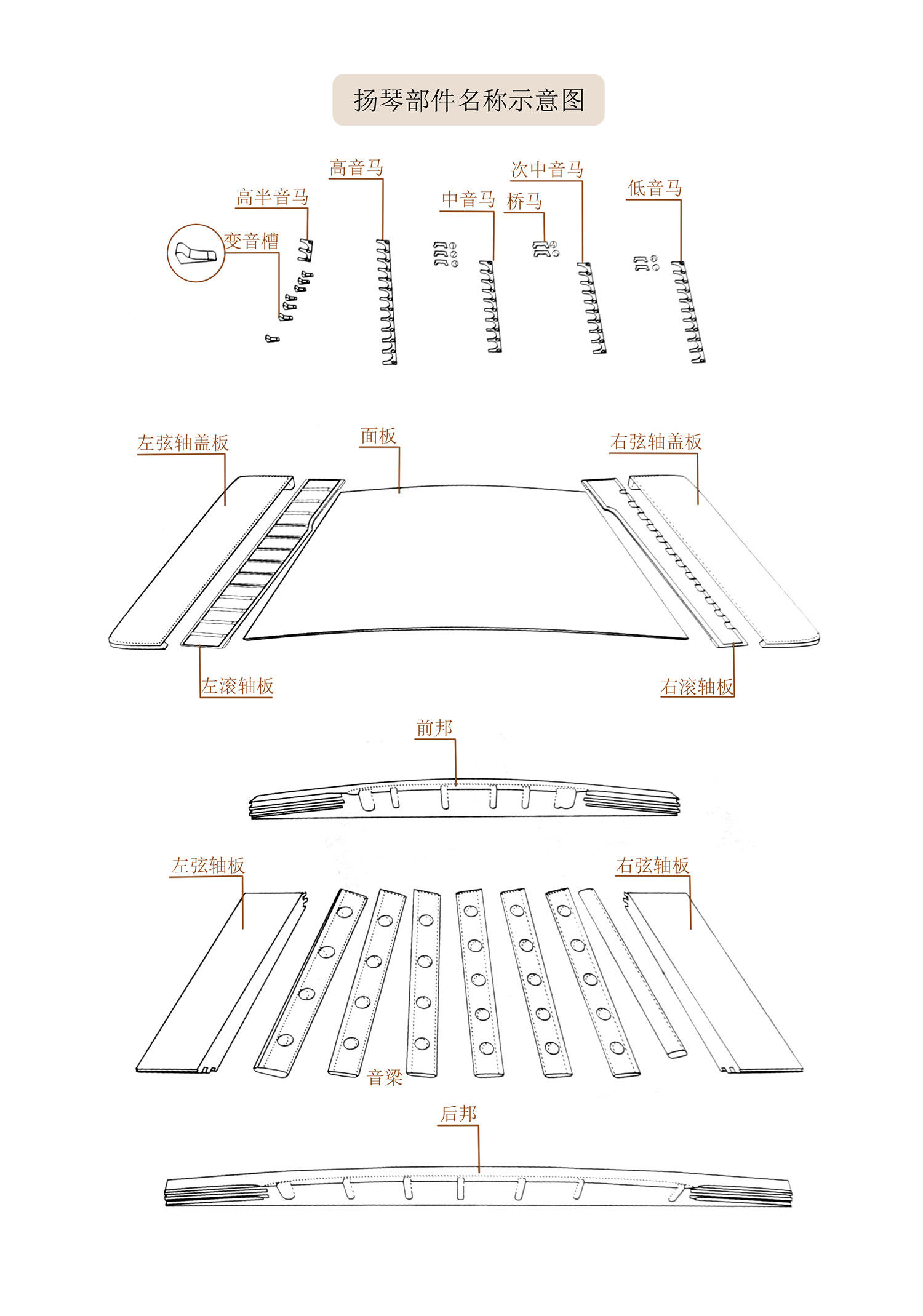 扬琴部件名称示意图

高音马

次中音马

高半音马

中音马

桥马

低音马

变音槽

左弦轴盖板

面板

右弦轴盖板

左滚轴板

右滚轴板

前邦

左弦轴板

右弦轴板

音梁

后邦