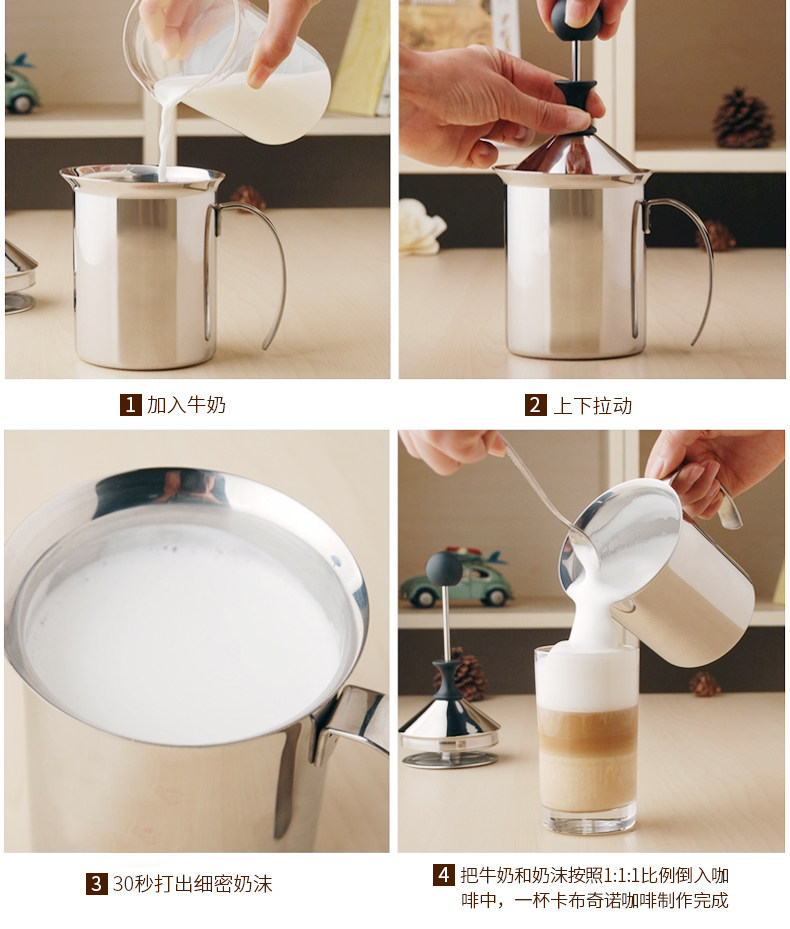 1 加入牛奶

2 上下拉动

3 30秒打出细密奶沫

4 把牛奶和奶沫按照1:1:1比例倒入咖啡中，一杯卡布奇诺咖啡制作完成