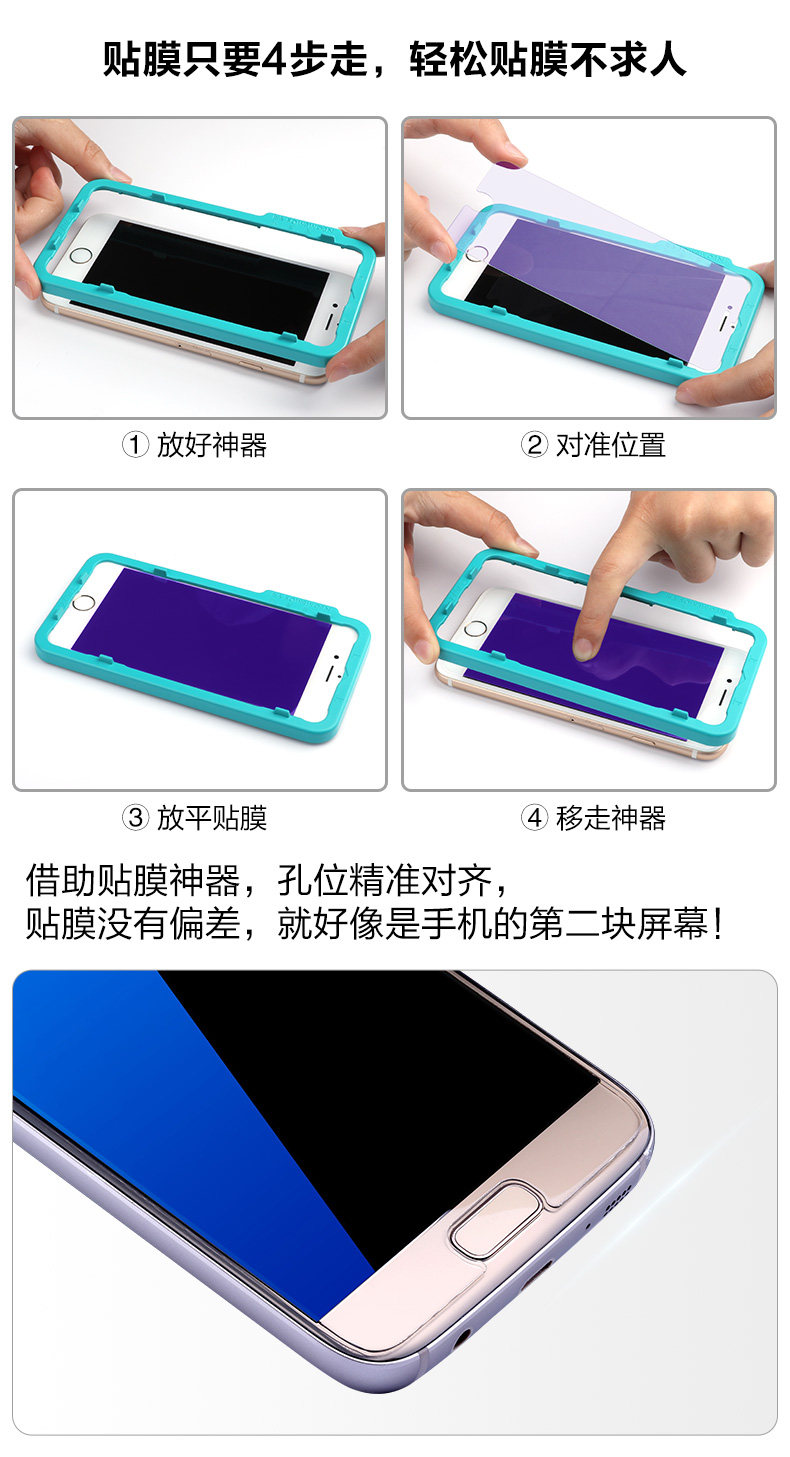 贴膜只要4步走，轻松贴膜不求人

① 放好神器

② 对准位置

③ 放平贴膜

④ 移走神器

借助贴膜神器，孔位精准对齐，
贴膜没有偏差，就好像是手机的第二块屏幕！