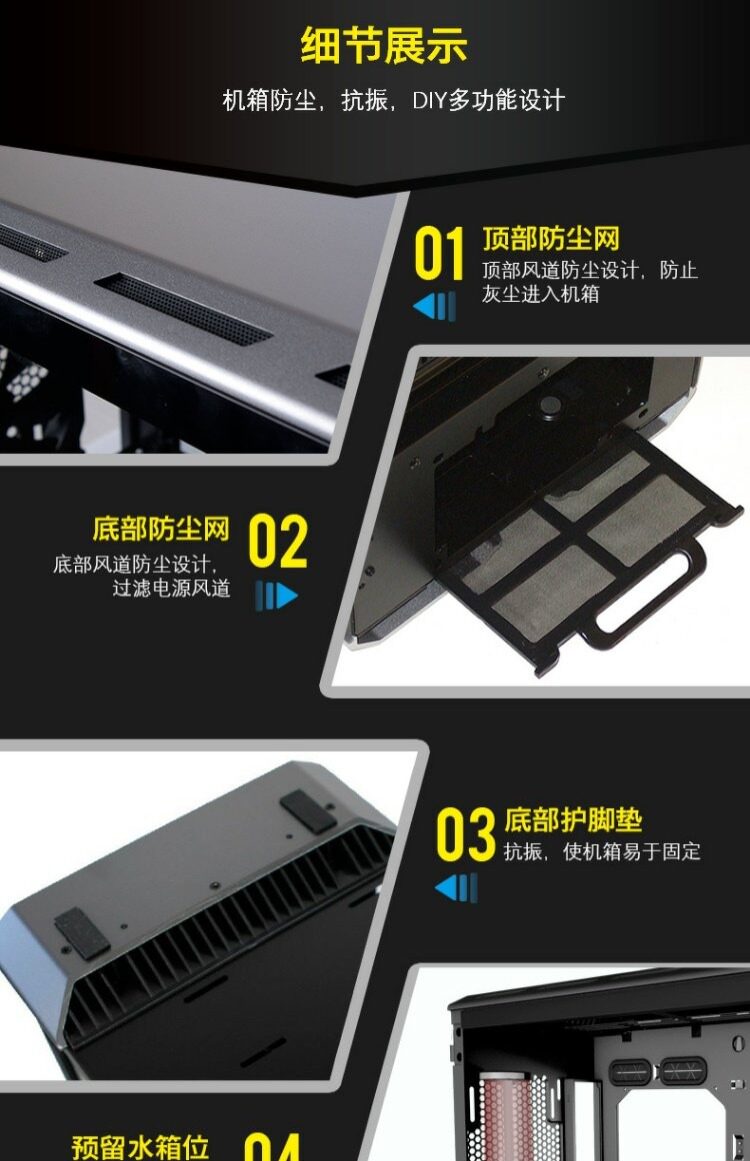 细节展示

机箱防尘，抗振，DIY多功能设计

01 顶部防尘网

顶部风道防尘设计，防止灰尘进入机箱

底部防尘网 02

底部风道防尘设计，过滤电源风道

03 底部护脚垫

抗振，使机箱易于固定

预留水箱位 04