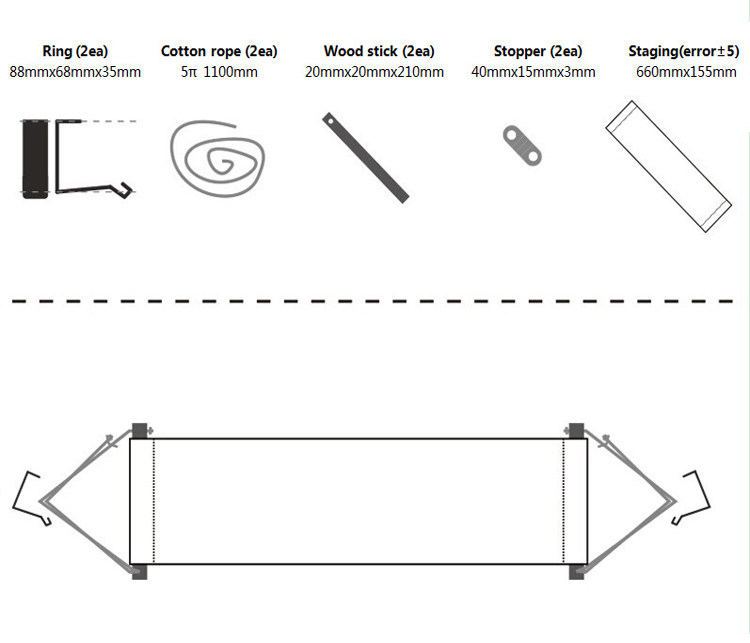 Ring (2ea)
88mmx68mmx35mm

Cotton rope (2ea)
5π 1100mm

Wood stick (2ea)
20mmx20mmx210mm

Stopper (2ea)
40mmx15mmx3mm

Staging(error±5)
660mmx155mm