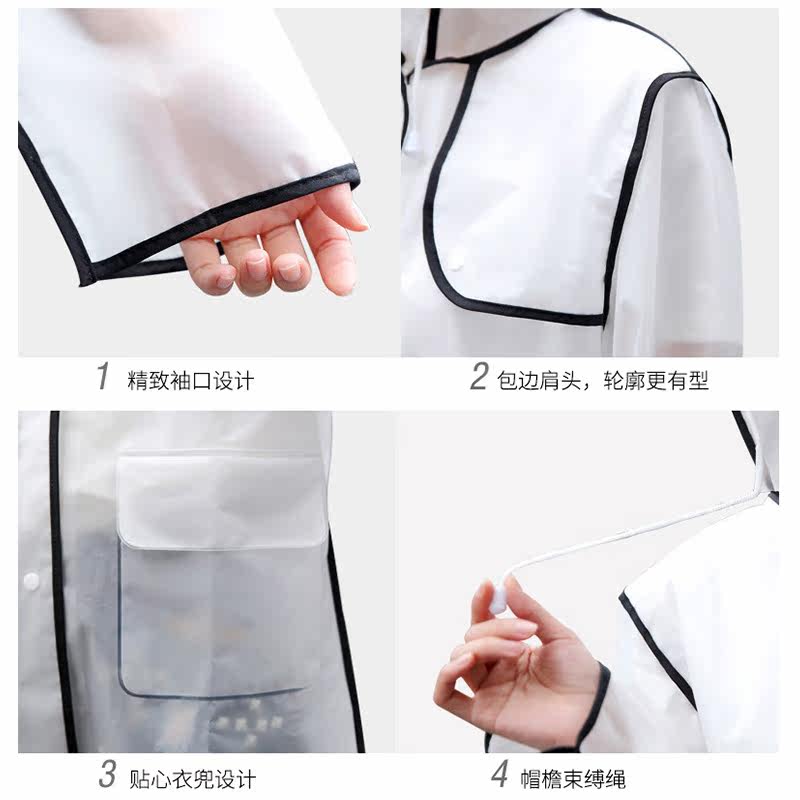 1 精致袖口设计

2 包边肩头，轮廓更有型

3 贴心衣兜设计

4 帽檐束缚绳