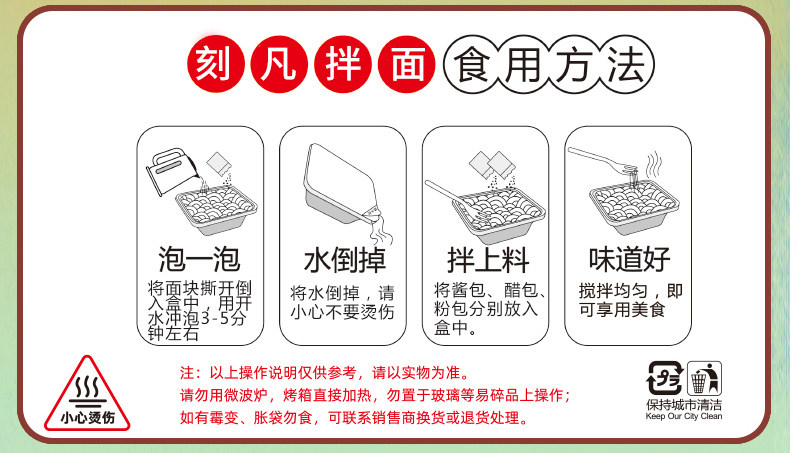 刻凡拌面 食用方法

泡一泡
将面块撕开倒入盒中，用开水冲泡3-5分钟左右

水倒掉
将水倒掉，请小心不要烫伤

拌上料
将酱包、醋包、粉包分别放入盒中。

味道好
搅拌均匀，即可享用美食

小心烫伤

注：以上操作说明仅供参考，请以实物为准。
请勿用微波炉，烤箱直接加热，勿置于玻璃等易碎品上操作；
如有霉变、胀袋勿食，可联系销售商换货或退货处理。

保持城市清洁
Keep Our City Clean