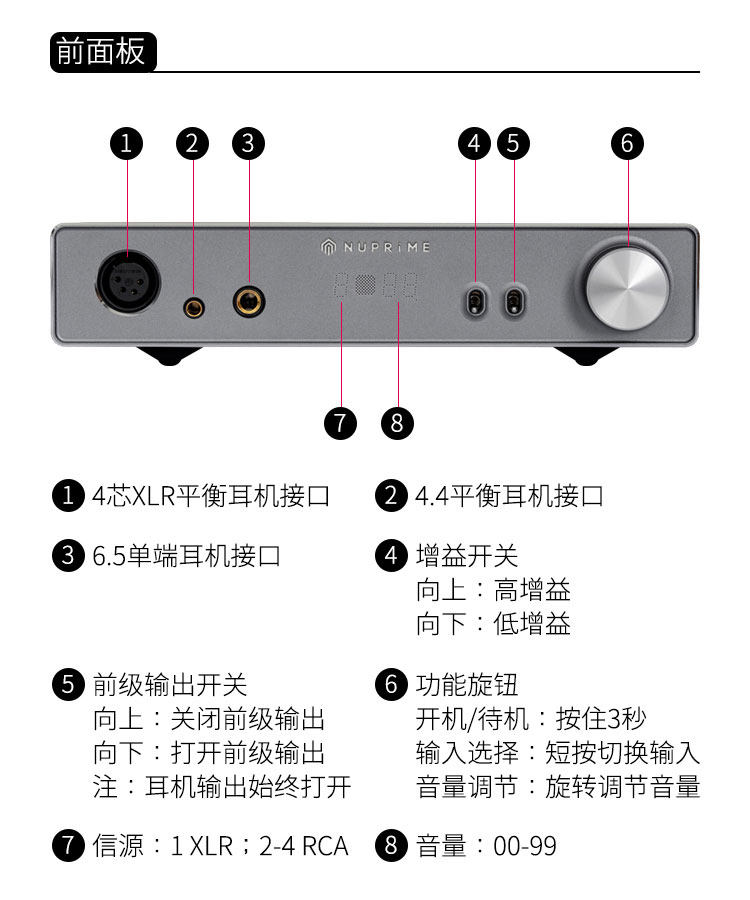 前面板

1 2 3 4 5 6

NUPRiME

7 8

1 4芯XLR平衡耳机接口

2 4.4平衡耳机接口

3 6.5单端耳机接口

4 增益开关
向上：高增益
向下：低增益

5 前级输出开关
向上：关闭前级输出
向下：打开前级输出
注：耳机输出始终打开

6 功能旋钮
开机/待机：按住3秒
输入选择：短按切换输入
音量调节：旋转调节音量

7 信源：1 XLR；2-4 RCA

8 音量：00-99