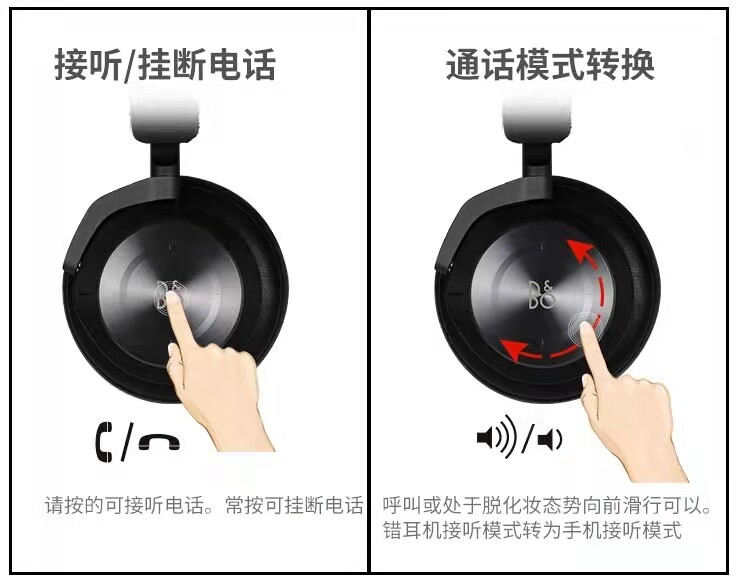 接听/挂断电话

B&O

请按的可接听电话。常按可挂断电话

通话模式转换

B&O

呼叫或处于脱化妆态势向前滑行可以。错耳机接听模式转为手机接听模式