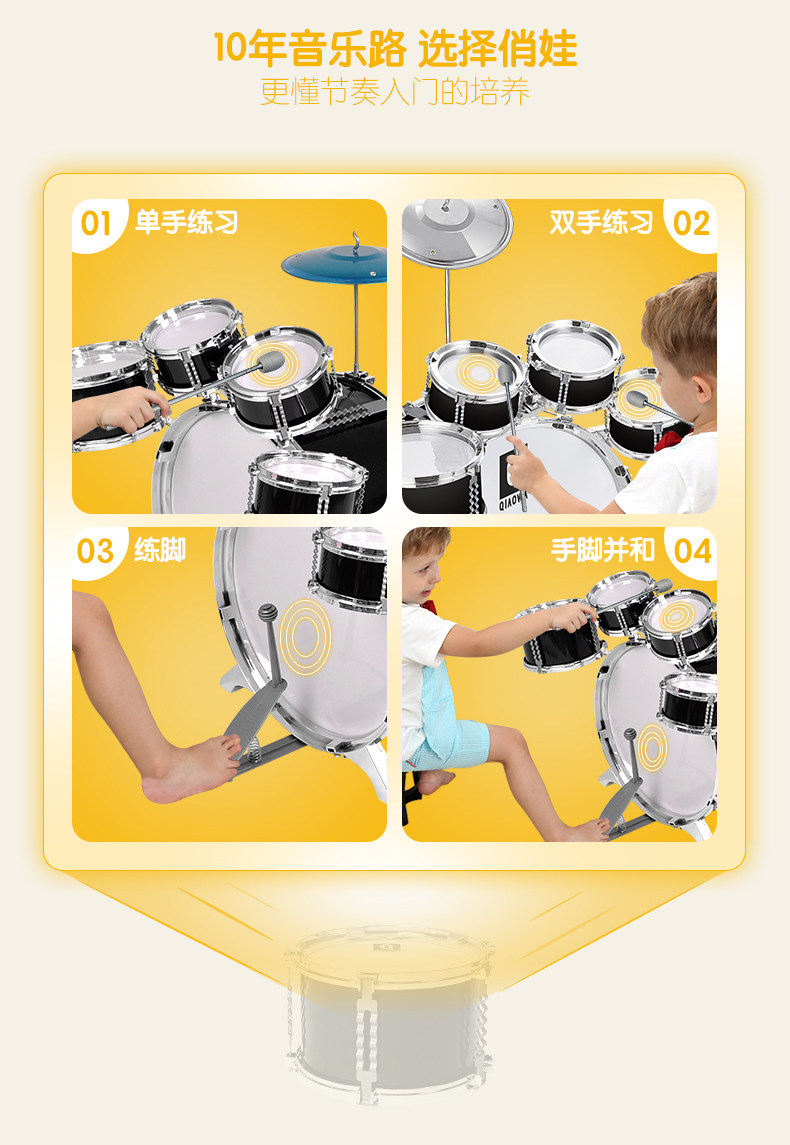 10年音乐路 选择俏娃
更懂节奏入门的培养

01 单手练习

双手练习 02

03 练脚

手脚并和 04