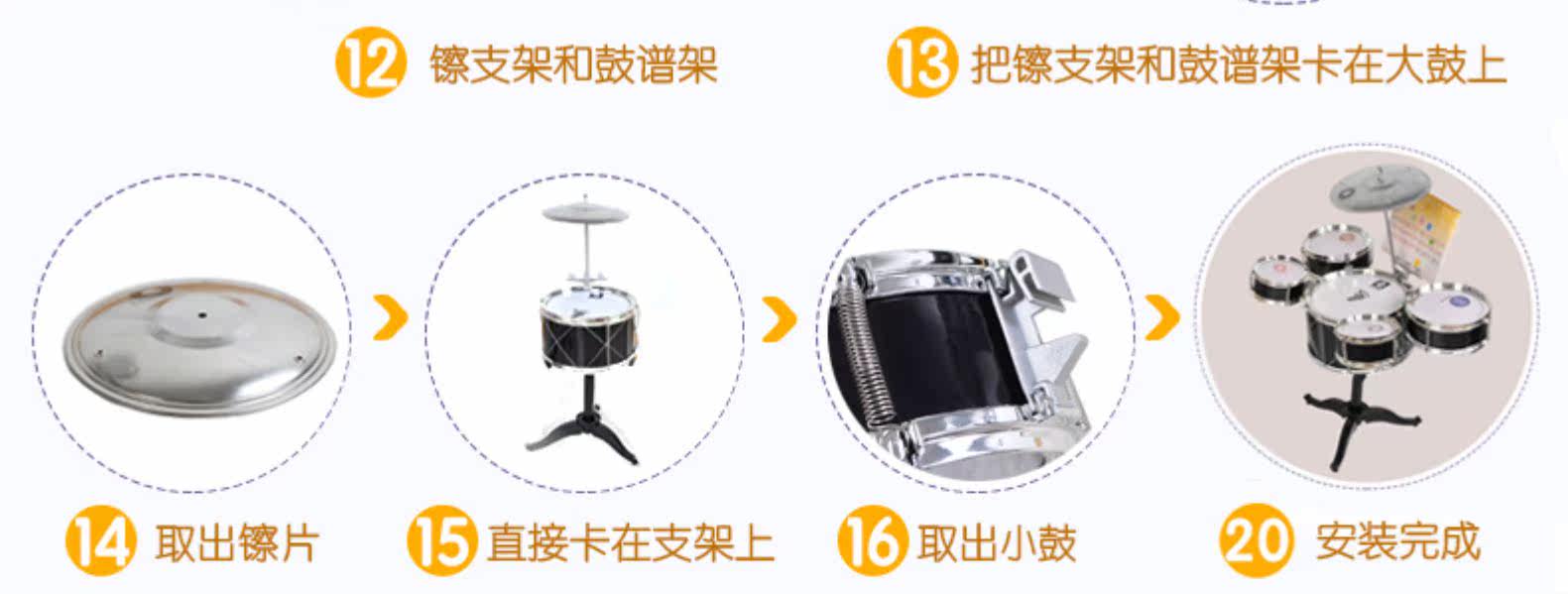 12 镲支架和鼓谱架

13 把镲支架和鼓谱架卡在大鼓上

14 取出镲片

15 直接卡在支架上

16 取出小鼓

20 安装完成