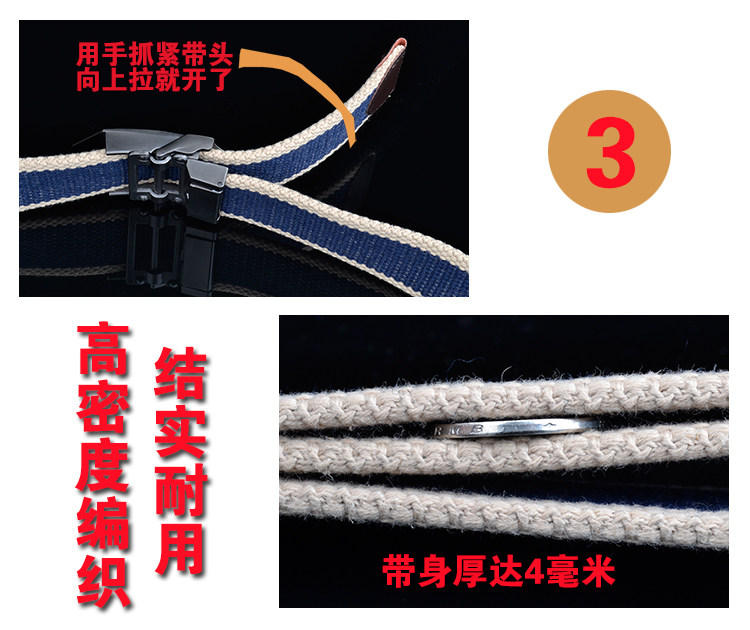 用手抓紧带头
向上拉就开了

3

高密度编织

结实耐用

RMB

带身厚达4毫米