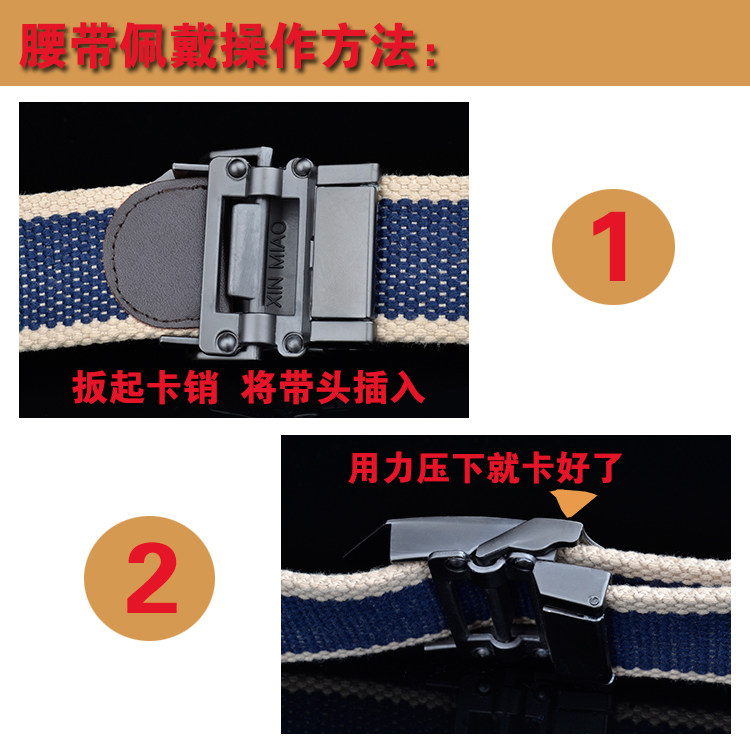 腰带佩戴操作方法：

XIN MIAO

扳起卡销 将带头插入

1

用力压下就卡好了

2