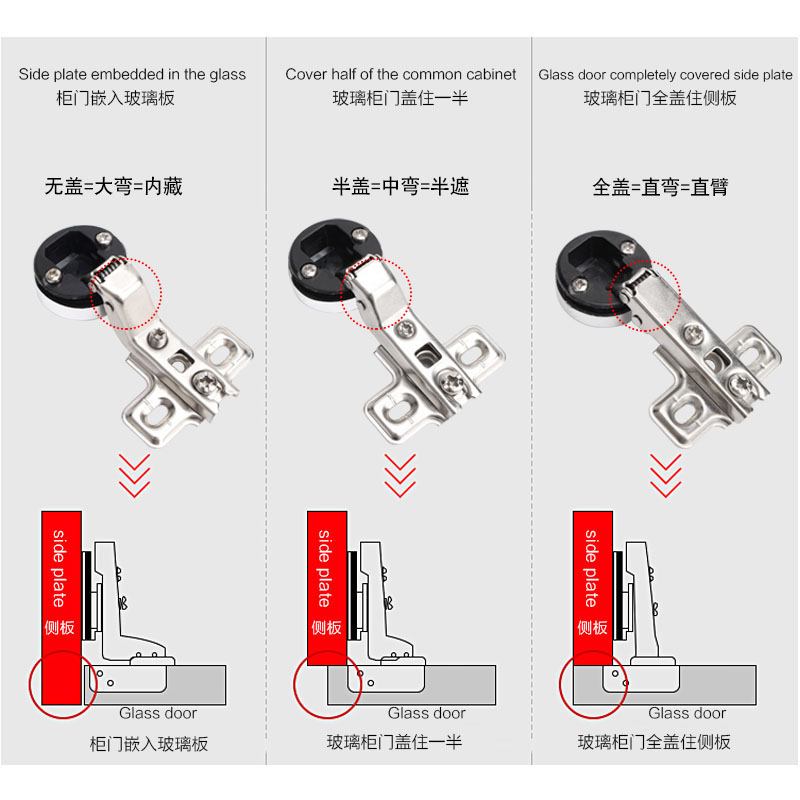 Side plate embedded in the glass
柜门嵌入玻璃板

无盖=大弯=内藏

side plate
侧板

Glass door

柜门嵌入玻璃板

Cover half of the common cabinet
玻璃柜门盖住一半

半盖=中弯=半遮

side plate
侧板

Glass door

玻璃柜门盖住一半

Glass door completely covered side plate
玻璃柜门全盖住侧板

全盖=直弯=直臂

side plate
侧板

Glass door

玻璃柜门全盖住侧板