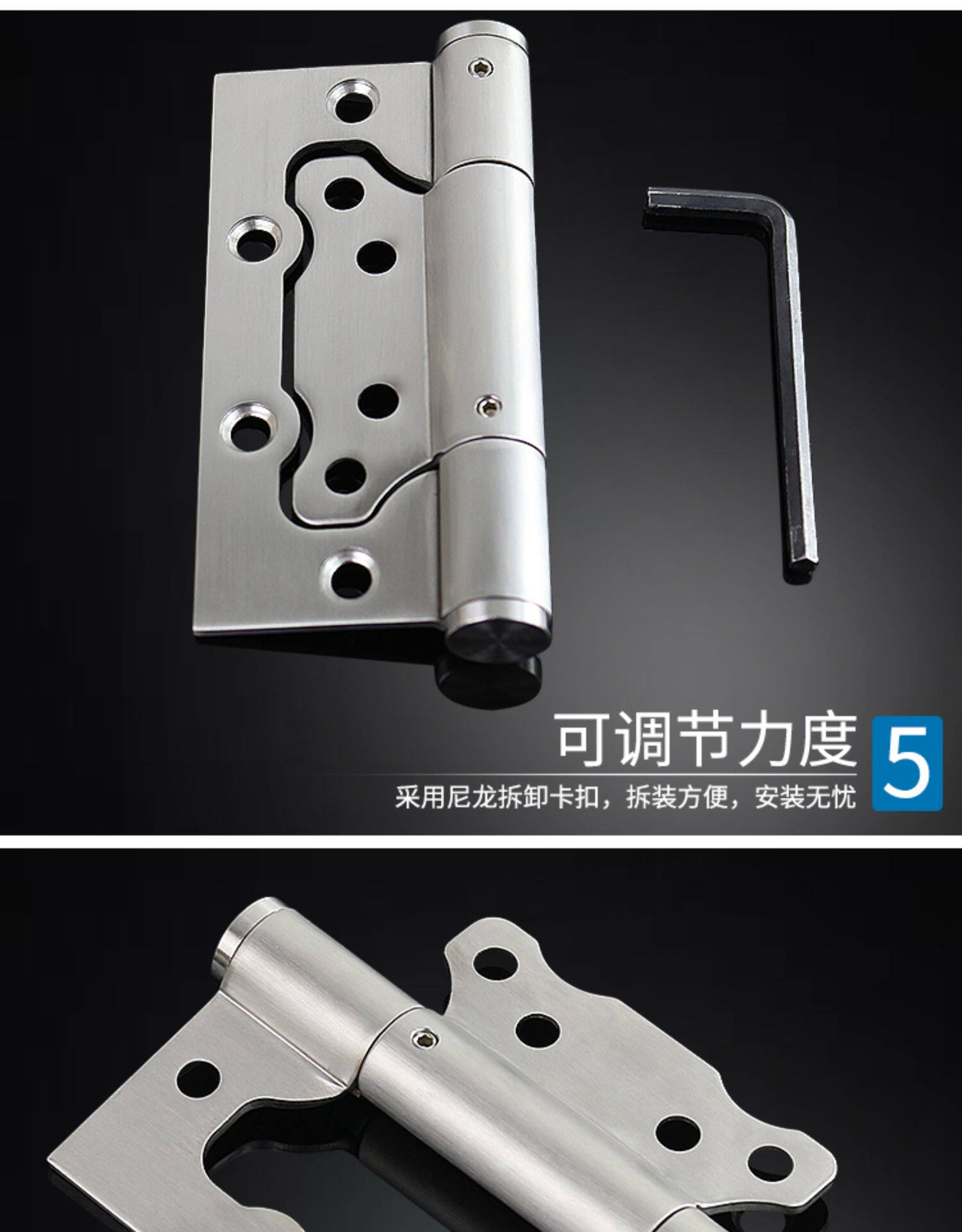 可调节力度

5

采用尼龙拆卸卡扣，拆装方便，安装无忧