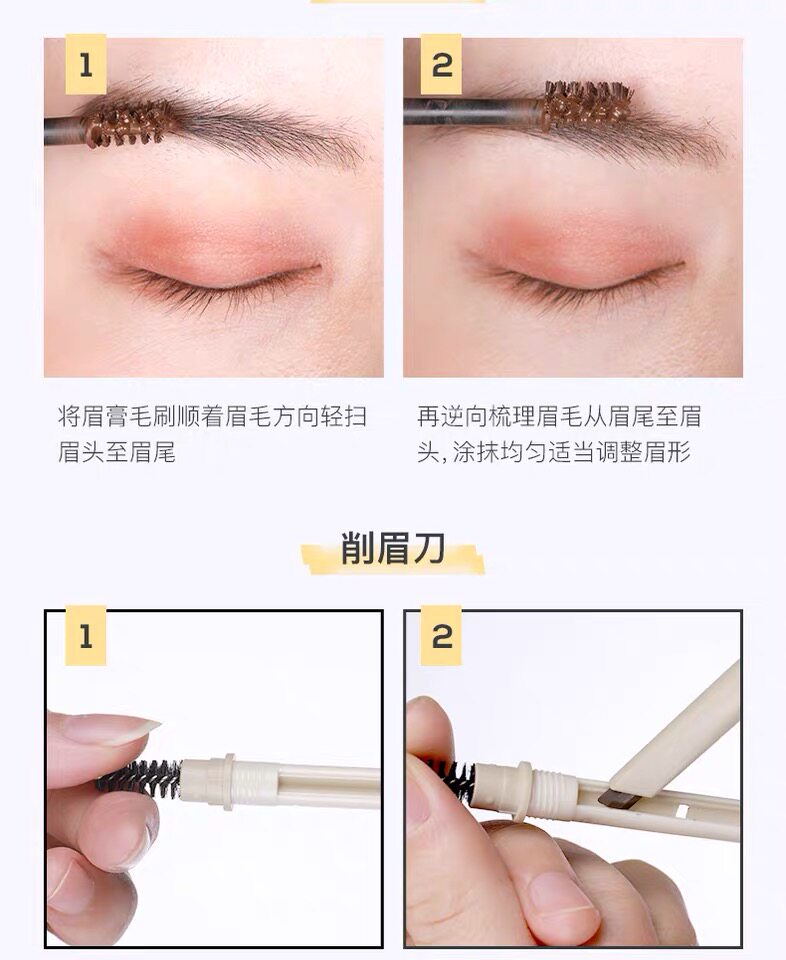 1

2

将眉膏毛刷顺着眉毛方向轻扫眉头至眉尾

再逆向梳理眉毛从眉尾至眉头，涂抹均匀适当调整眉形

削眉刀

1

2