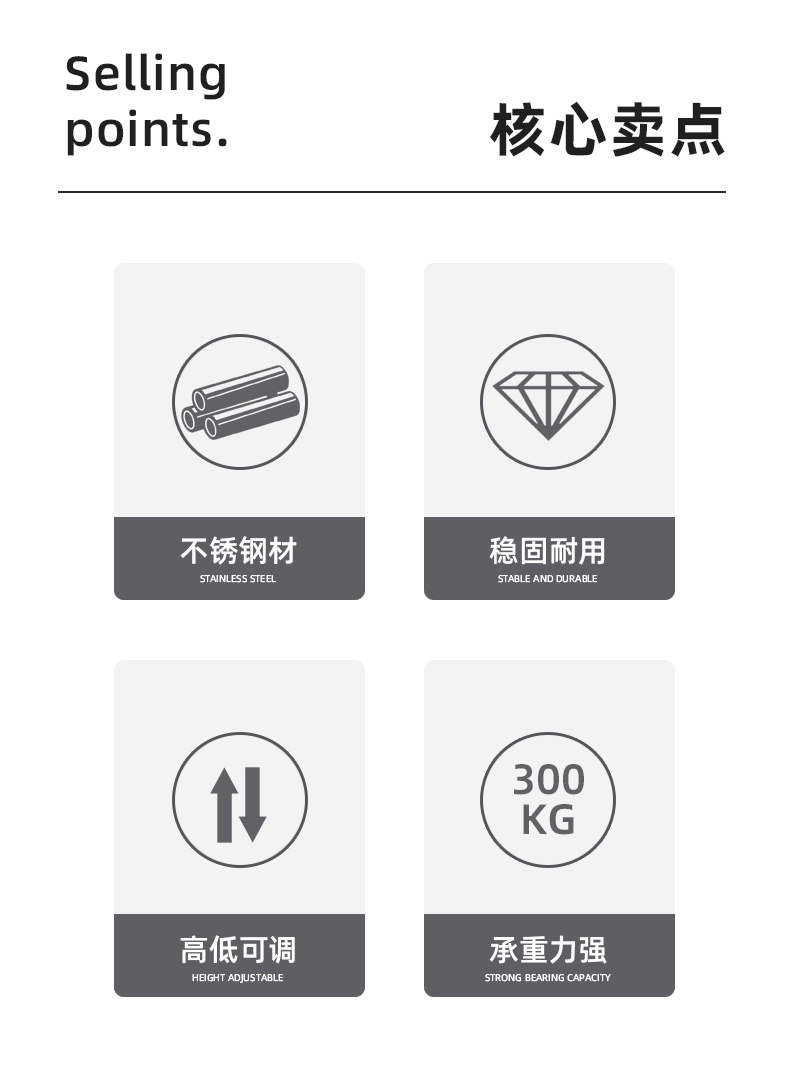 Selling
points.

核心卖点

不锈钢材
STAINLESS STEEL

稳固耐用
STABLE AND DURABLE

高低可调
HEIGHT ADJUSTABLE

300
KG

承重力强
STRONG BEARING CAPACITY