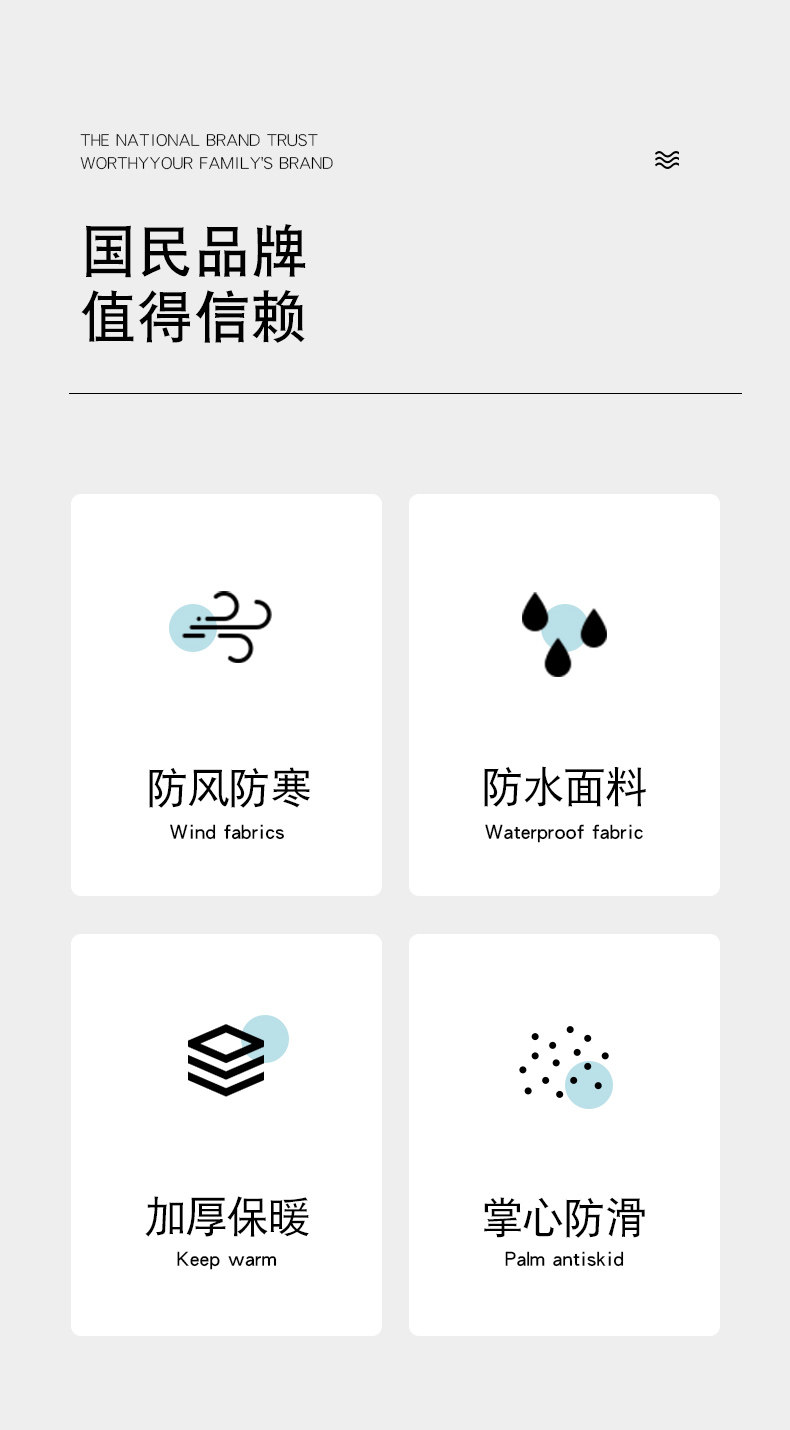 THE NATIONAL BRAND TRUST
WORTHYYOUR FAMILY'S BRAND

国民品牌
值得信赖

防风防寒
Wind fabrics

防水面料
Waterproof fabric

加厚保暖
Keep warm

掌心防滑
Palm antiskid