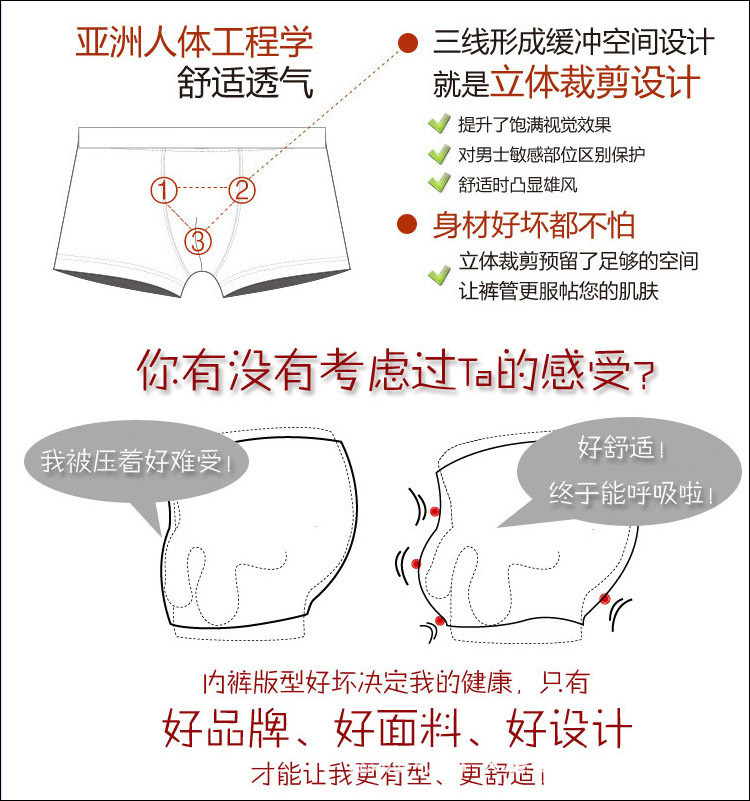 亚洲人体工程学
舒适透气

①
②
③

三线形成缓冲空间设计
就是立体裁剪设计

提升了饱满视觉效果
对男士敏感部位区别保护
舒适时凸显雄风

身材好坏都不怕

立体裁剪预留了足够的空间
让裤管更服帖您的肌肤

你有没有考虑过Ta的感受？

我被压着好难受！

好舒适！
终于能呼吸啦！

内裤版型好坏决定我的健康，只有
好品牌、好面料、好设计
才能让我更有型、更舒适！