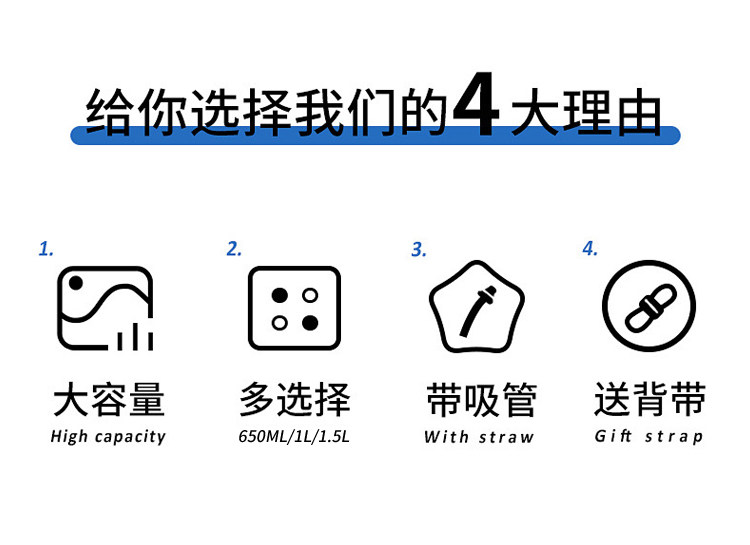 给你选择我们的4大理由

1.
大容量
High capacity

2.
多选择
650ML/1L/1.5L

3.
带吸管
With straw

4.
送背带
Gift strap