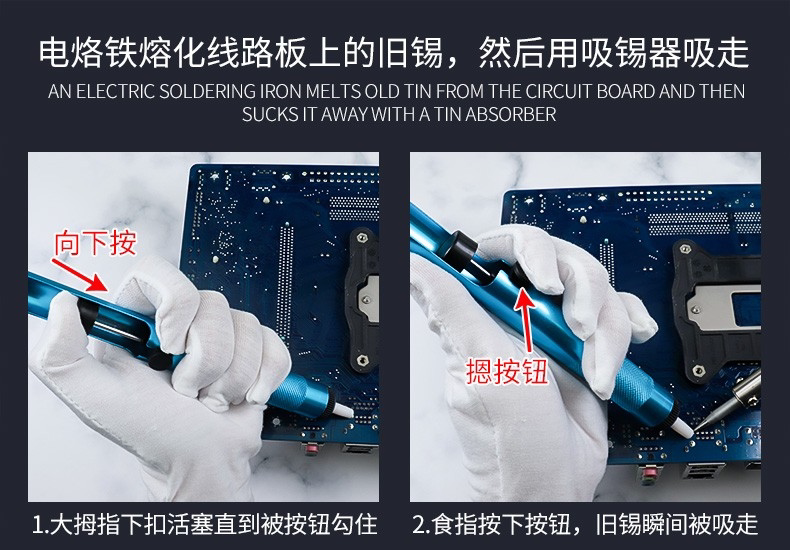 电烙铁熔化线路板上的旧锡，然后用吸锡器吸走

AN ELECTRIC SOLDERING IRON MELTS OLD TIN FROM THE CIRCUIT BOARD AND THEN SUCKS IT AWAY WITH A TIN ABSORBER

向下按

摁按钮

1.大拇指下扣活塞直到被按钮勾住

2.食指按下按钮，旧锡瞬间被吸走