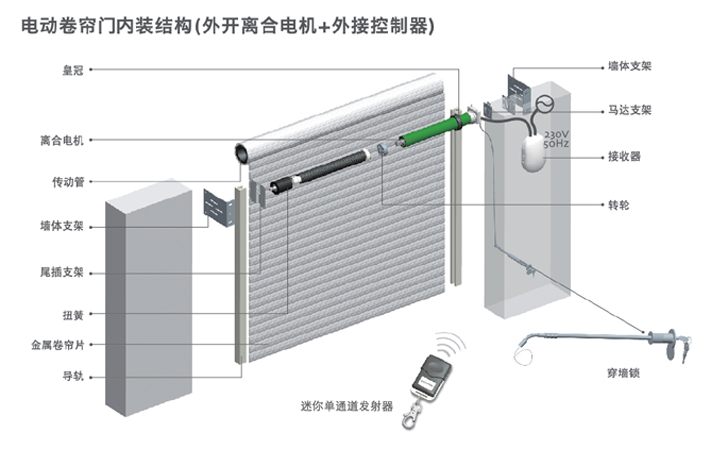 电动卷帘门内装结构(外开离合电机+外接控制器)

皇冠
离合电机
传动管
墙体支架
尾插支架
扭簧
金属卷帘片
导轨

墙体支架
马达支架
230V
50Hz
接收器
转轮
穿墙锁

迷你单通道发射器