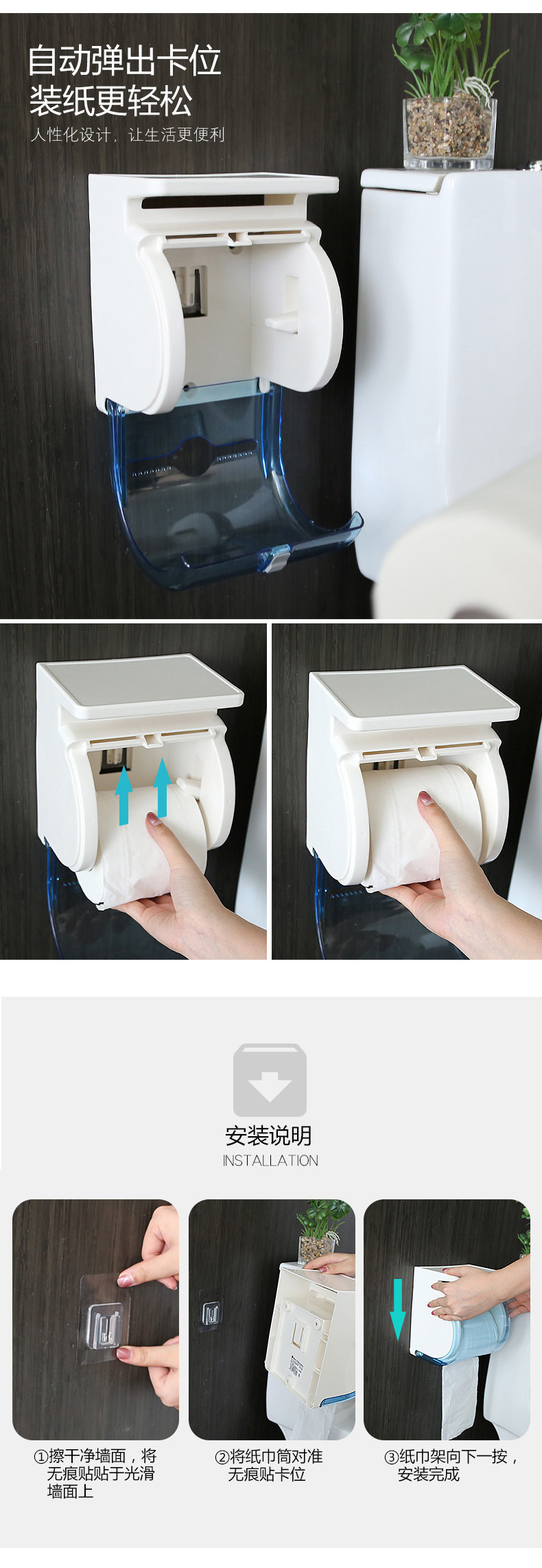 自动弹出卡位
装纸更轻松
人性化设计，让生活更便利

安装说明
INSTALLATION

①擦干净墙面，将无痕贴贴于光滑墙面上

②将纸巾筒对准无痕贴卡位

③纸巾架向下一按，安装完成