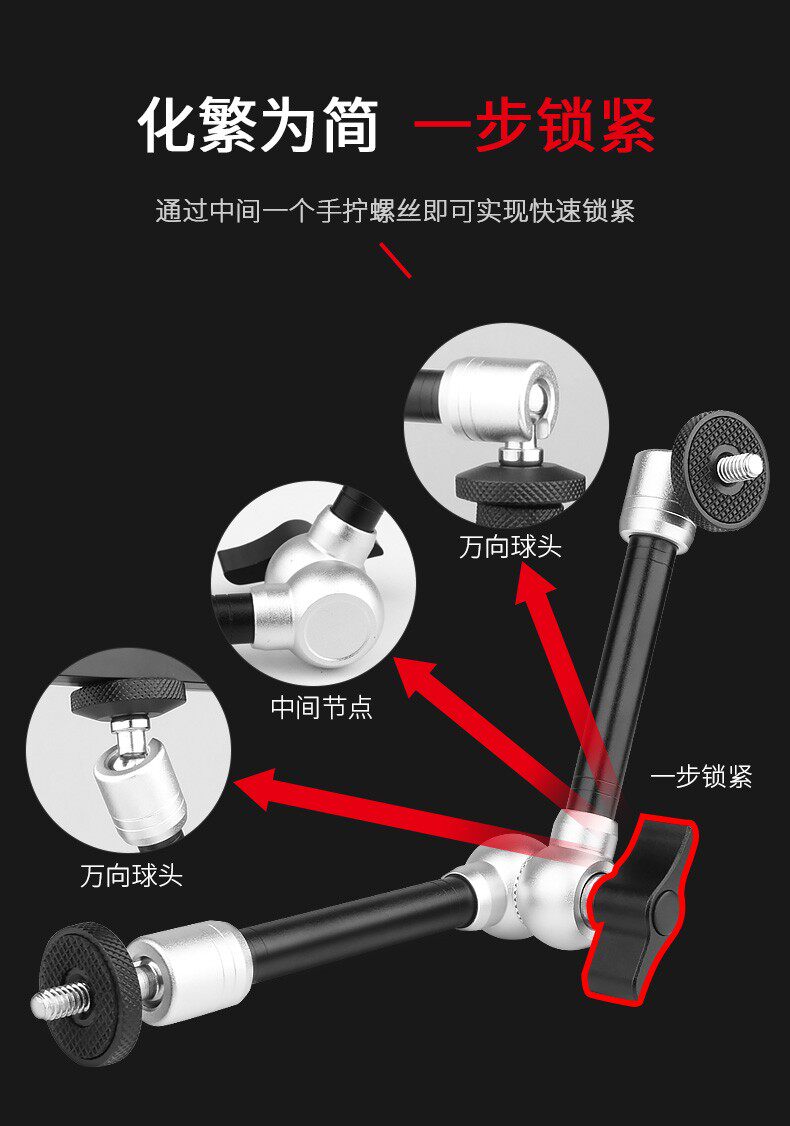 化繁为简 一步锁紧

通过中间一个手拧螺丝即可实现快速锁紧

万向球头

中间节点

一步锁紧

万向球头