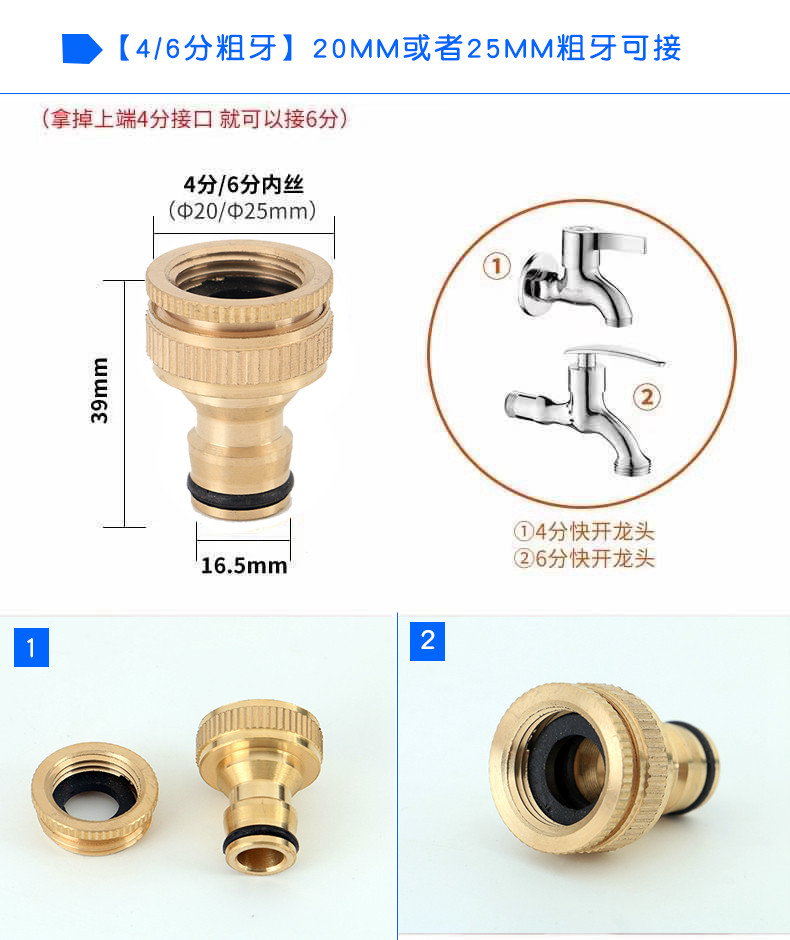 【4/6分粗牙】20MM或者25MM粗牙可接

（拿掉上端4分接口 就可以接6分）

4分/6分内丝
（Φ20/Φ25mm）

39mm

16.5mm

①

②

①4分快开龙头
②6分快开龙头

1

2