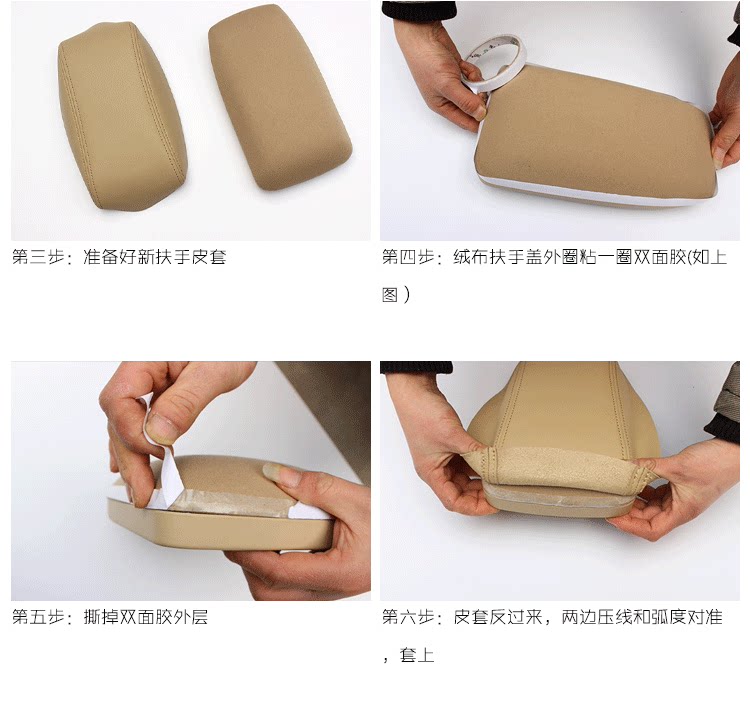 第三步：准备好新扶手皮套

第四步：绒布扶手盖外圈粘一圈双面胶(如上图）

第五步：撕掉双面胶外层

第六步：皮套反过来，两边压线和弧度对准，套上