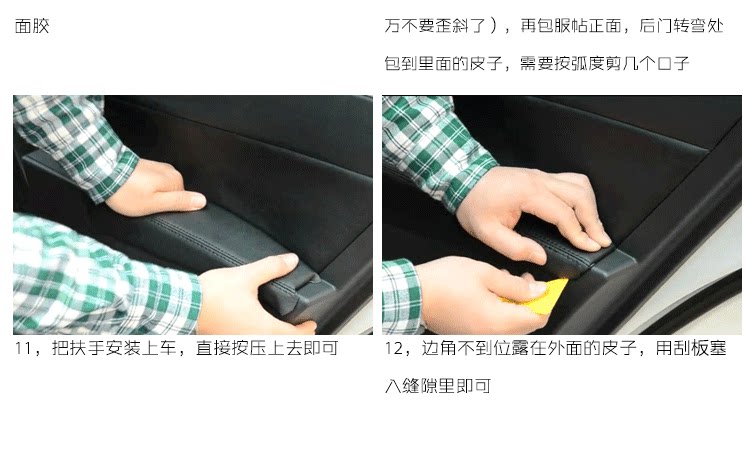 面胶

11，把扶手安装上车，直接按压上去即可

万不要歪斜了），再包服帖正面，后门转弯处包到里面的皮子，需要按弧度剪几个口子

12，边角不到位露在外面的皮子，用刮板塞入缝隙里即可