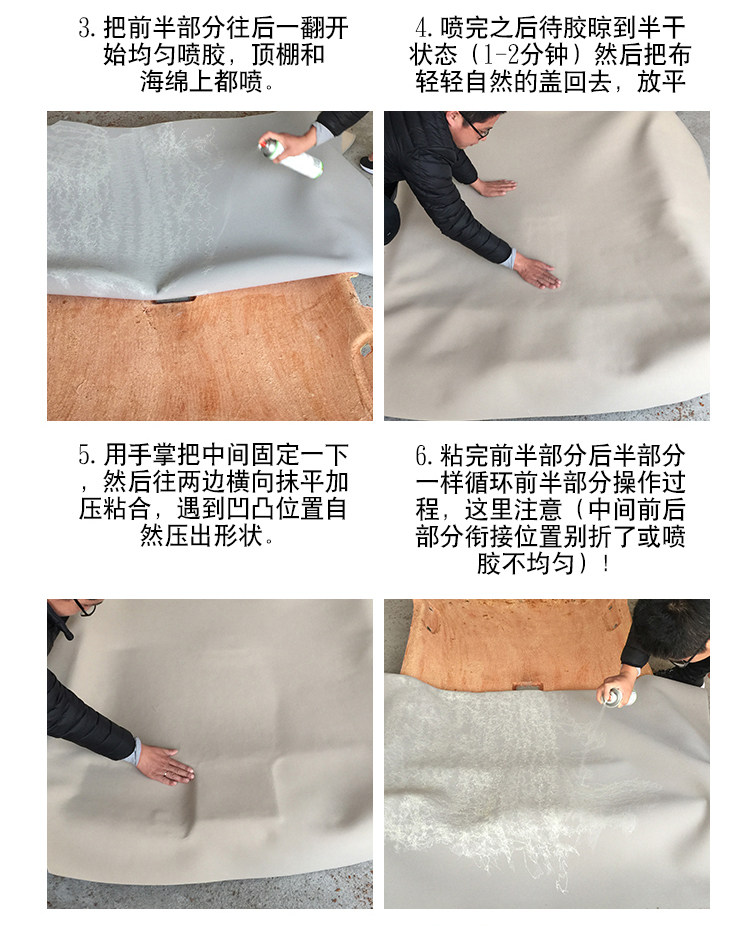 3. 把前半部分往后一翻开始均匀喷胶，顶棚和海绵上都喷。

4. 喷完之后待胶晾到半干状态（1-2分钟）然后把布轻轻自然的盖回去，放平

5. 用手掌把中间固定一下，然后往两边横向抹平加压粘合，遇到凹凸位置自然压出形状。

6. 粘完前半部分后半部分一样循环前半部分操作过程，这里注意（中间前后部分衔接位置别折了或喷胶不均匀）！