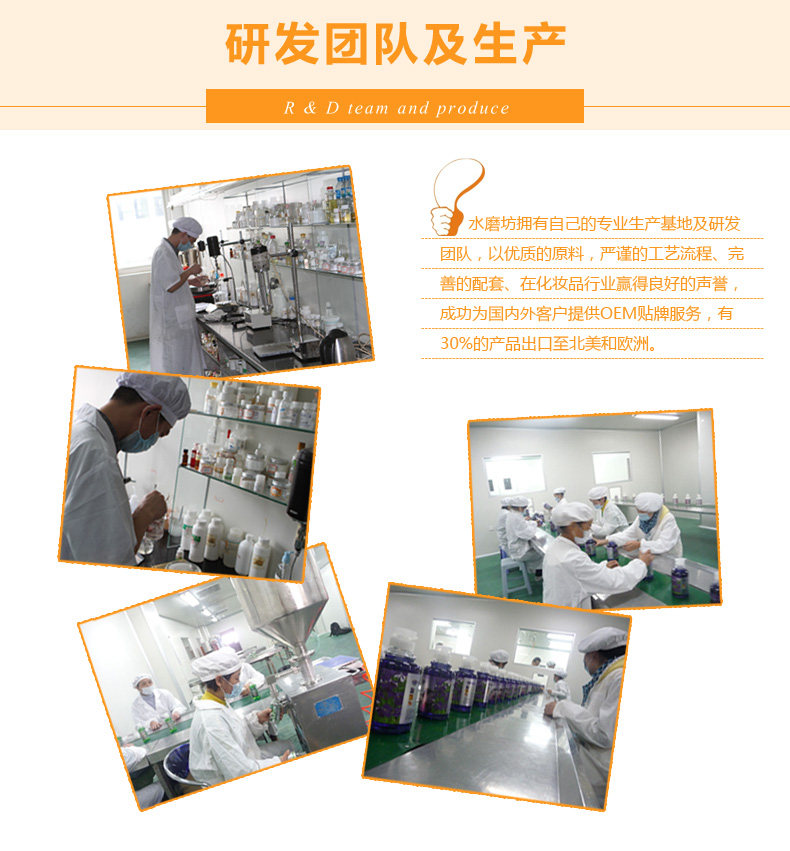 研发团队及生产

R & D team and produce

水磨坊拥有自己的专业生产基地及研发团队，以优质的原料，严谨的工艺流程、完善的配套、在化妆品行业赢得良好的声誉，成功为国内外客户提供OEM贴牌服务，有30%的产品出口至北美和欧洲。