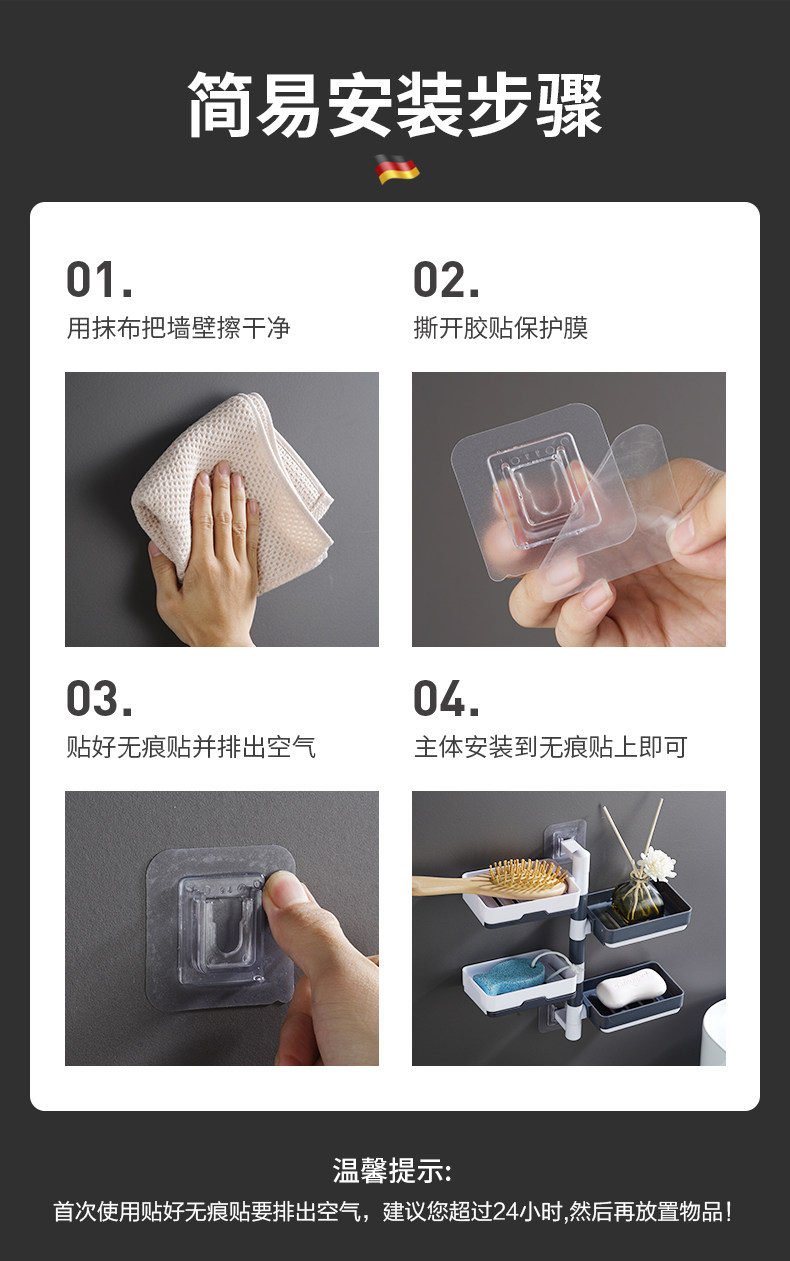 简易安装步骤

01.
用抹布把墙壁擦干净

02.
撕开胶贴保护膜

03.
贴好无痕贴并排出空气

04.
主体安装到无痕贴上即可

温馨提示:
首次使用贴好无痕贴要排出空气，建议您超过24小时,然后再放置物品!