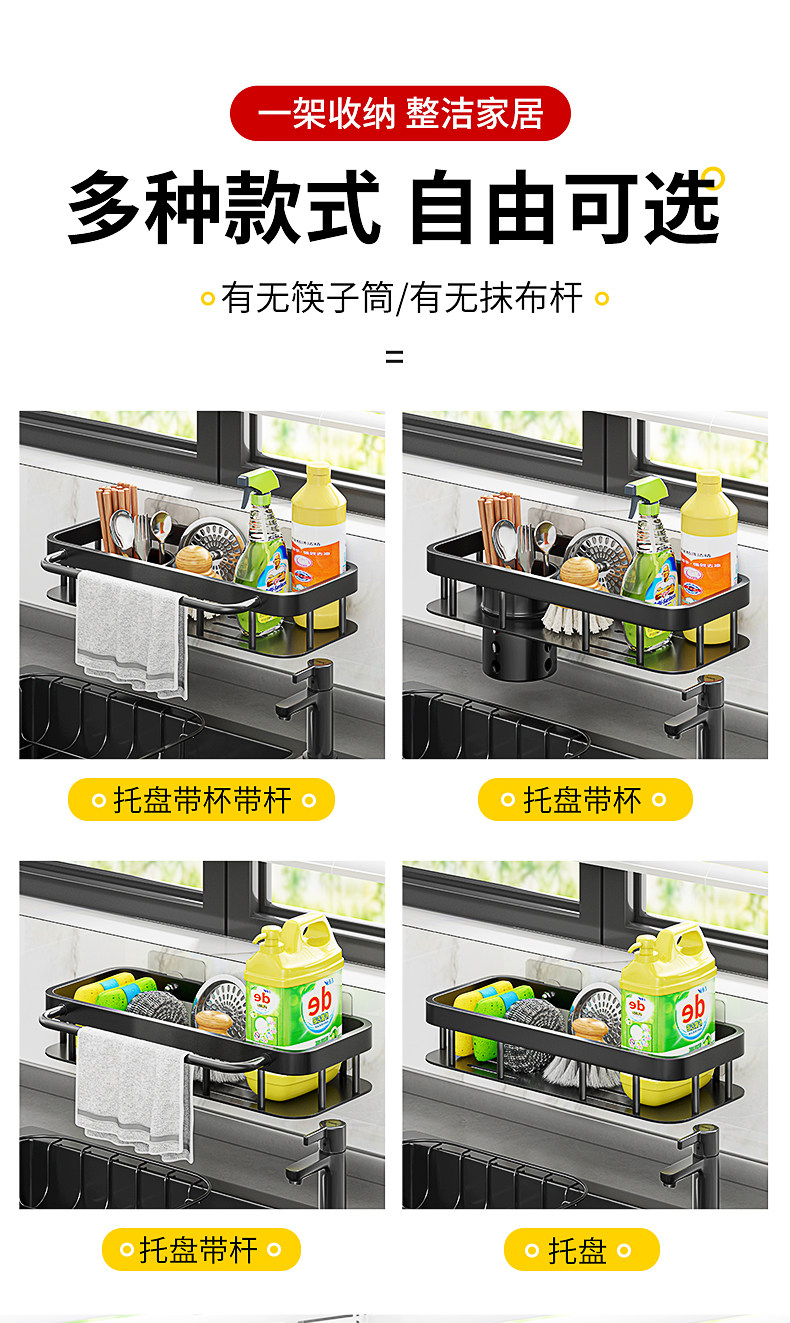 一架收纳 整洁家居

多种款式 自由可选

有无筷子筒/有无抹布杆

=

托盘带杯带杆

托盘带杯

托盘带杆

托盘