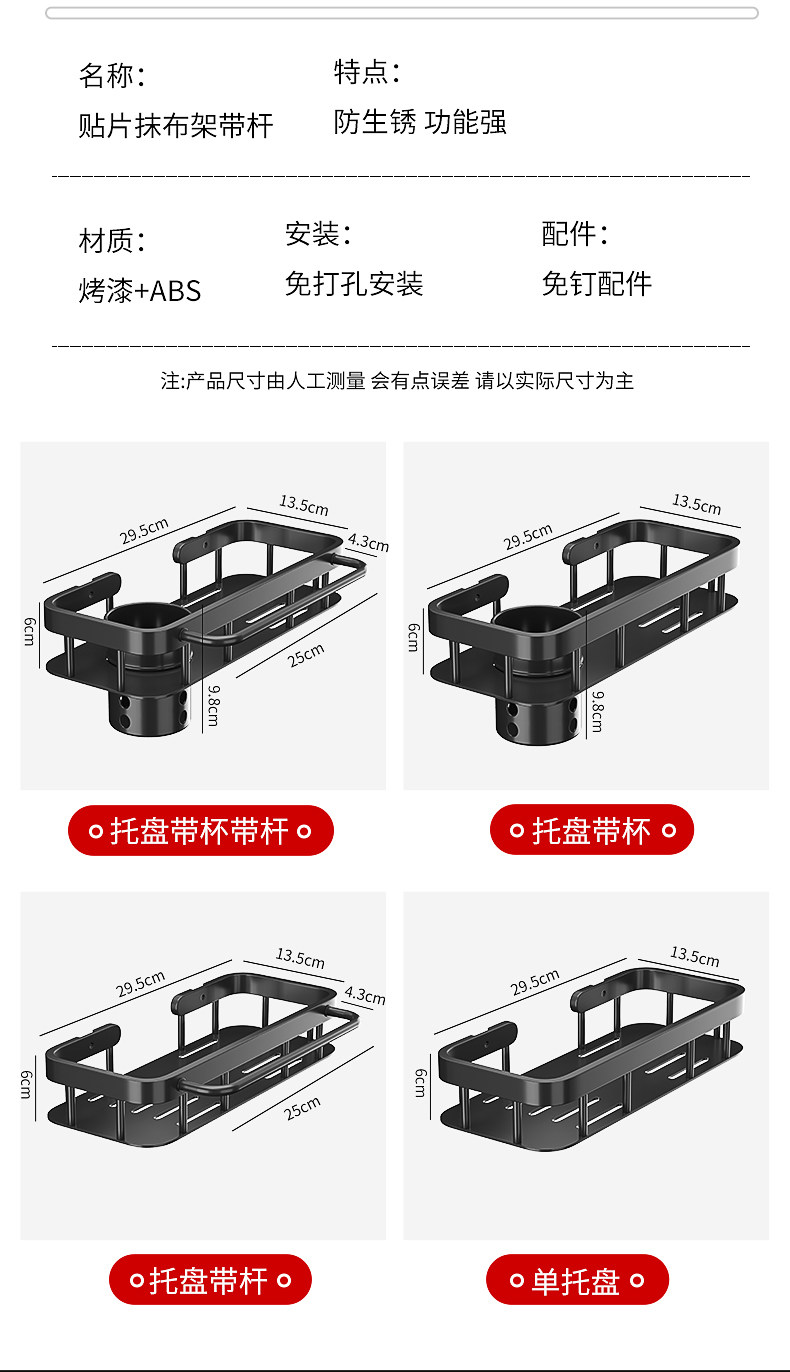 名称：
贴片抹布架带杆

特点：
防生锈 功能强

材质：
烤漆+ABS

安装：
免打孔安装

配件：
免钉配件

注:产品尺寸由人工测量 会有点误差 请以实际尺寸为主

29.5cm
13.5cm
4.3cm
6cm
25cm
9.8cm

托盘带杯带杆

29.5cm
13.5cm
6cm
9.8cm

托盘带杯

29.5cm
13.5cm
4.3cm
6cm
25cm

托盘带杆

29.5cm
13.5cm
6cm

单托盘