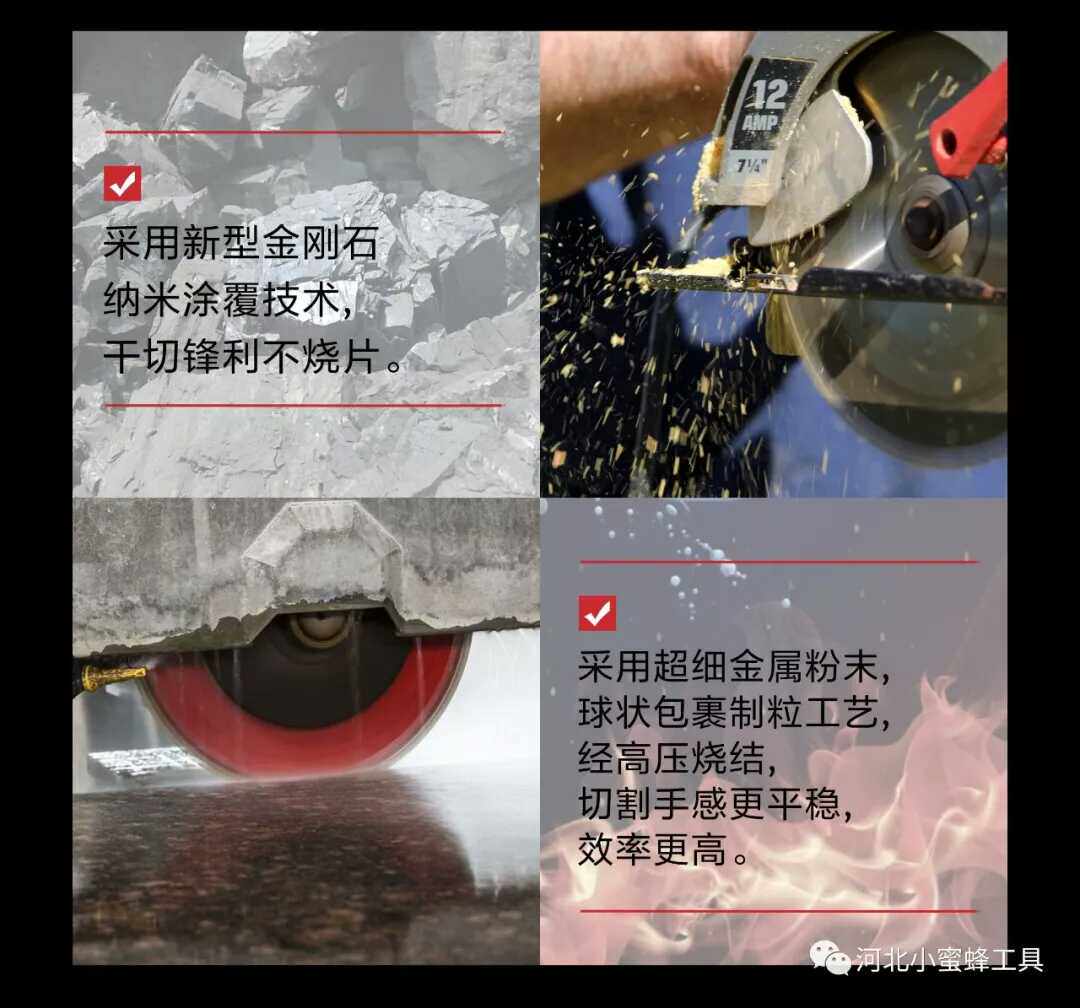 采用新型金刚石
纳米涂覆技术,
干切锋利不烧片。

12
AMP
7¼"

采用超细金属粉末,
球状包裹制粒工艺,
经高压烧结,
切割手感更平稳,
效率更高。

河北小蜜蜂工具