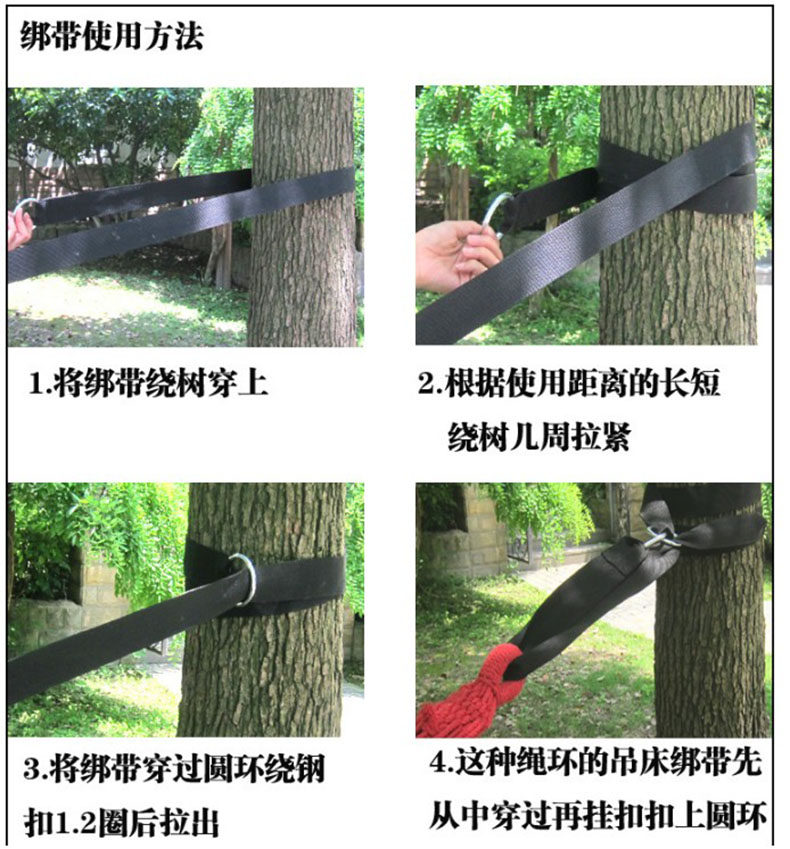 绑带使用方法

1.将绑带绕树穿上

2.根据使用距离的长短绕树几周拉紧

3.将绑带穿过圆环绕钢扣1.2圈后拉出

4.这种绳环的吊床绑带先从中穿过再挂扣扣上圆环