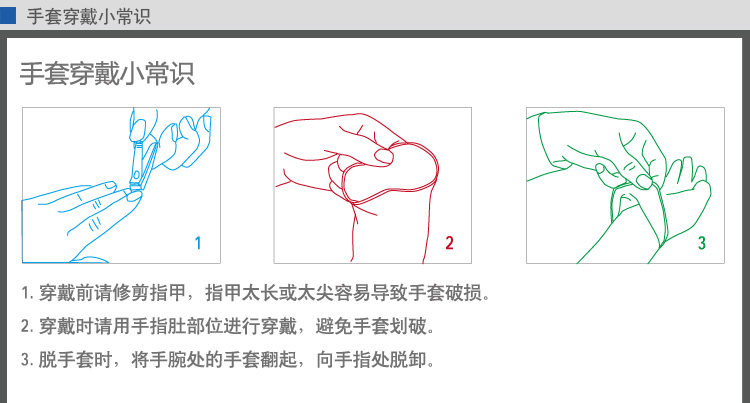 手套穿戴小常识

手套穿戴小常识

1

2

3

1. 穿戴前请修剪指甲，指甲太长或太尖容易导致手套破损。

2. 穿戴时请用手指肚部位进行穿戴，避免手套划破。

3. 脱手套时，将手腕处的手套翻起，向手指处脱卸。