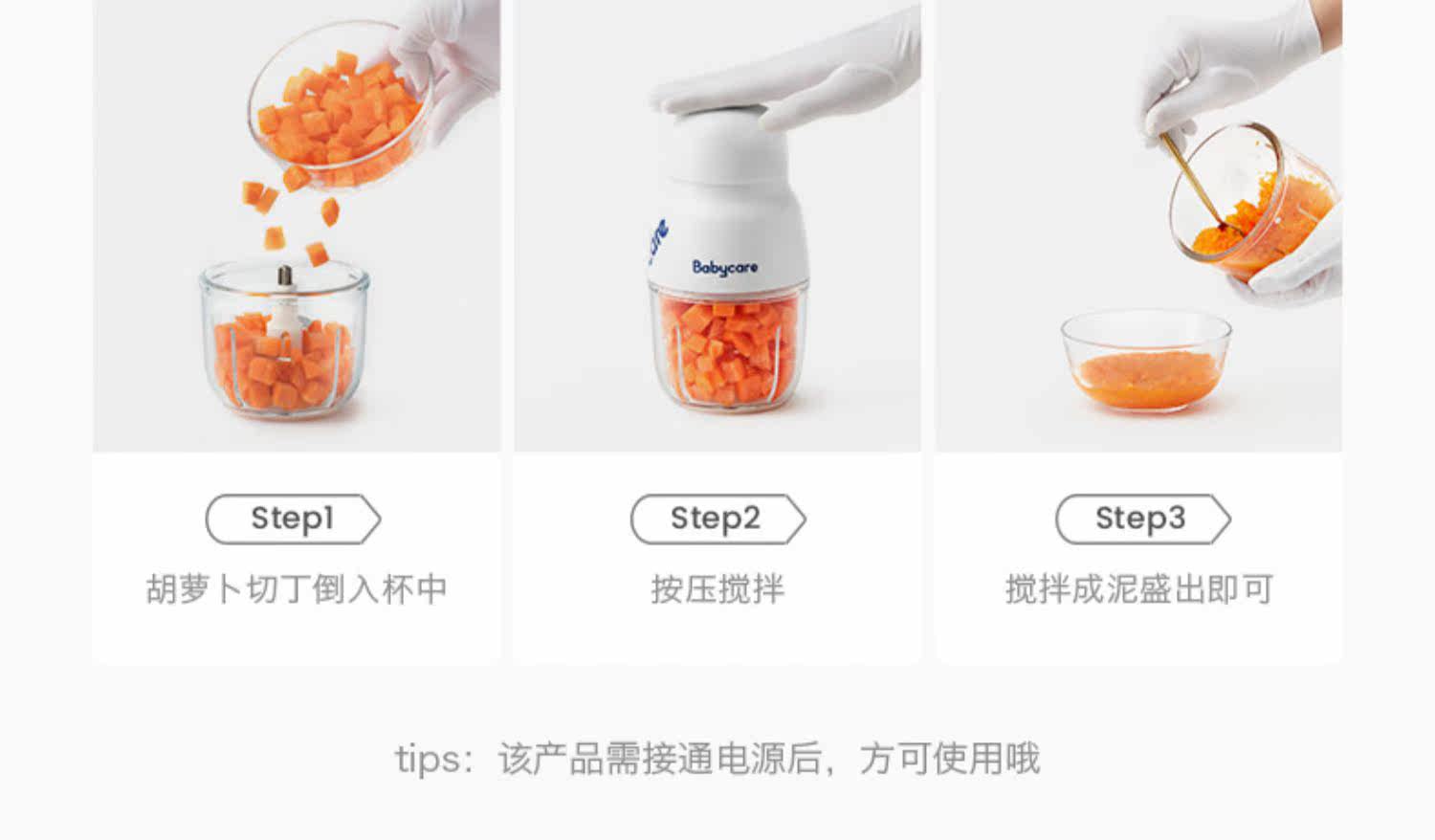 Babycare

Step1

胡萝卜切丁倒入杯中

Step2

按压搅拌

Step3

搅拌成泥盛出即可

tips：该产品需接通电源后，方可使用哦