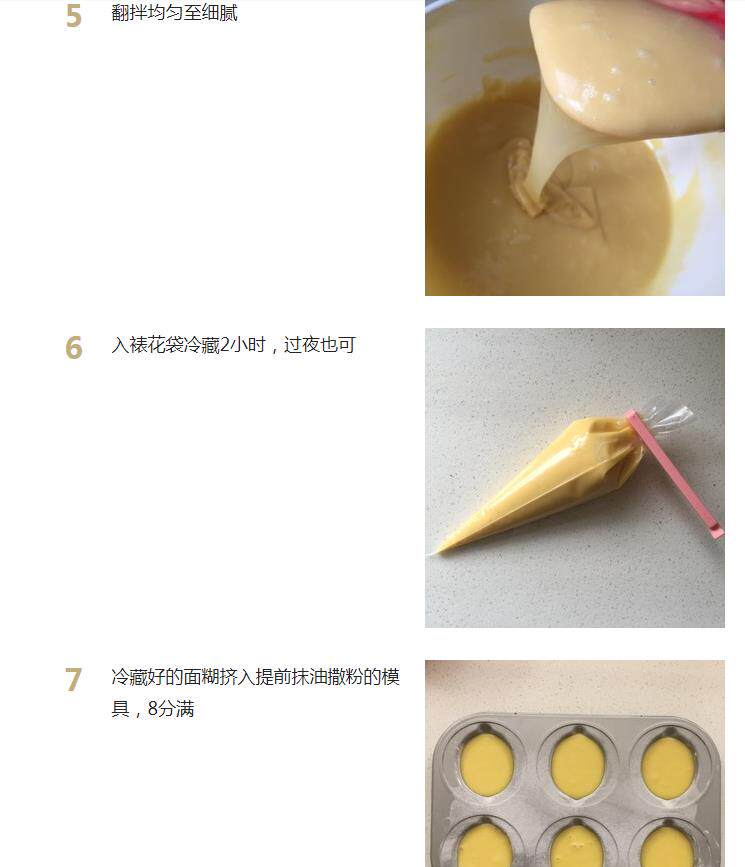 5 翻拌均匀至细腻

6 入裱花袋冷藏2小时，过夜也可

7 冷藏好的面糊挤入提前抹油撒粉的模具，8分满