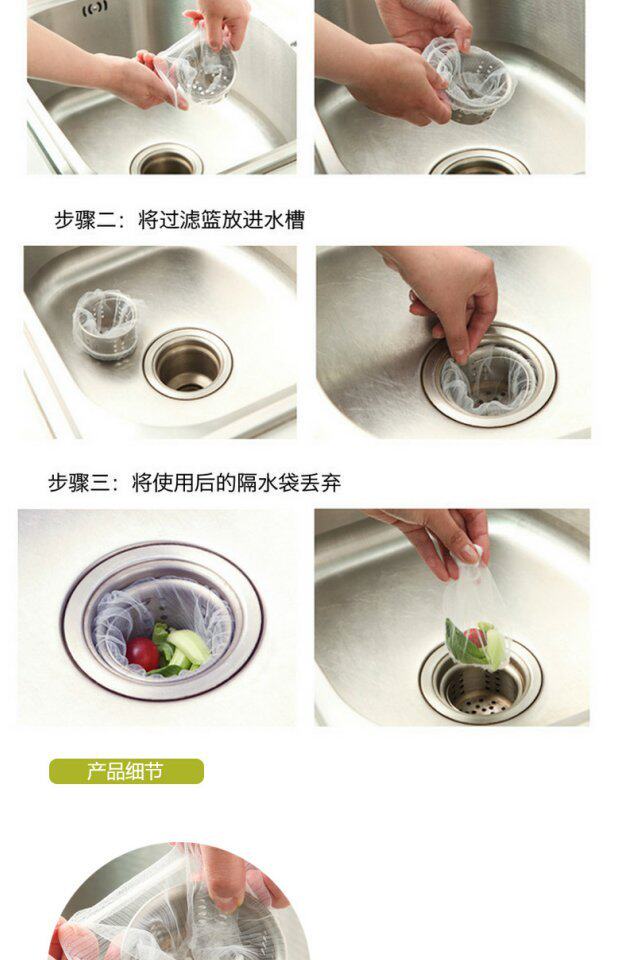 步骤二：将过滤篮放进水槽

步骤三：将使用后的隔水袋丢弃

产品细节