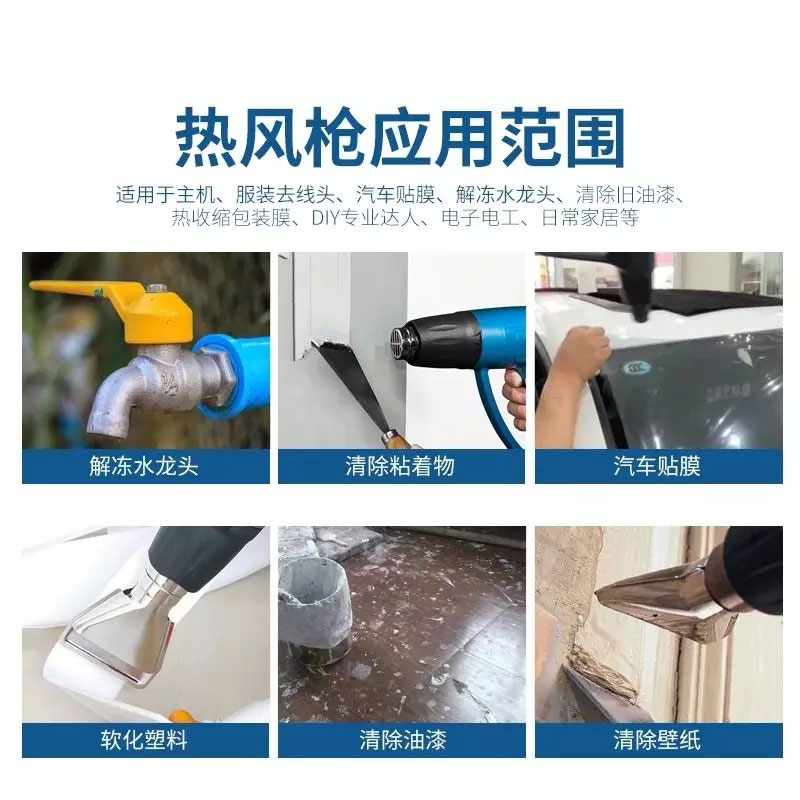 热风枪应用范围

适用于主机、服装去线头、汽车贴膜、解冻水龙头、清除旧油漆、热收缩包装膜、DIY专业达人、电子电工、日常家居等

解冻水龙头

清除粘着物

汽车贴膜

软化塑料

清除油漆

清除壁纸