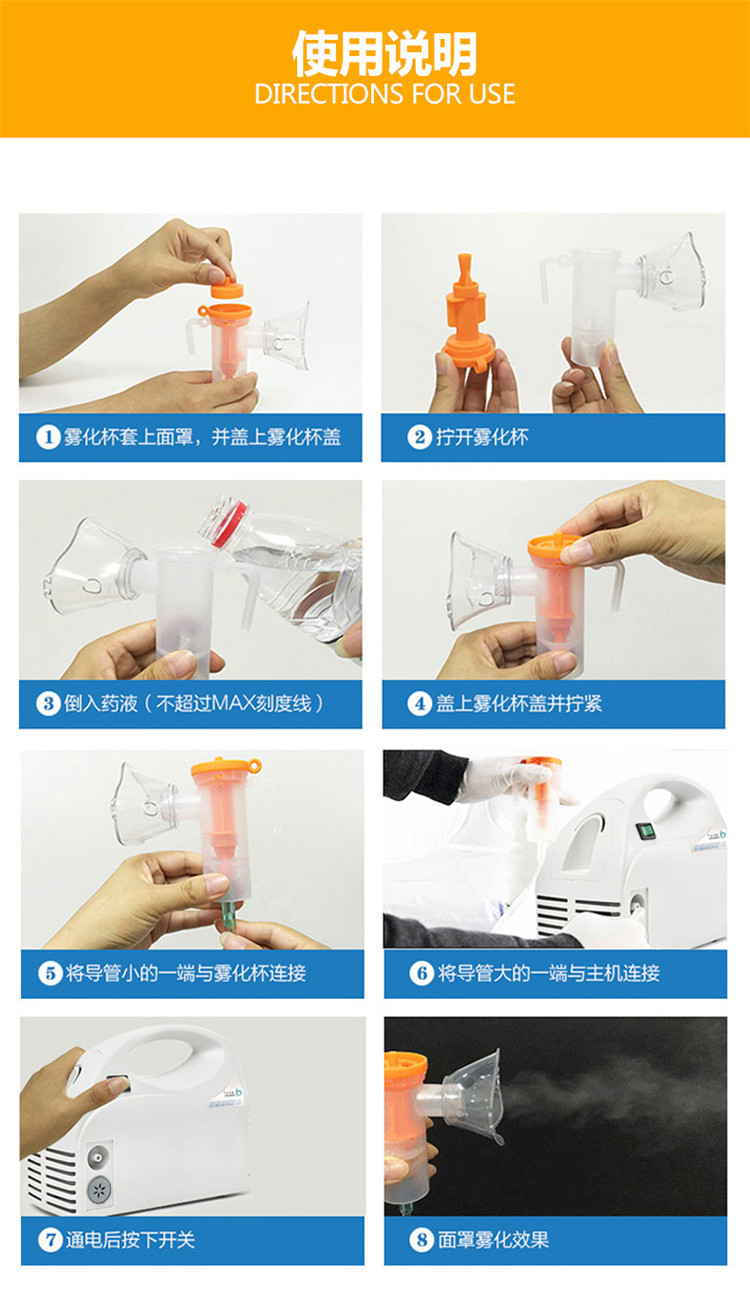 使用说明
DIRECTIONS FOR USE

1 雾化杯套上面罩，并盖上雾化杯盖

2 拧开雾化杯

3 倒入药液（不超过MAX刻度线）

4 盖上雾化杯盖并拧紧

5 将导管小的一端与雾化杯连接

6 将导管大的一端与主机连接

7 通电后按下开关

8 面罩雾化效果