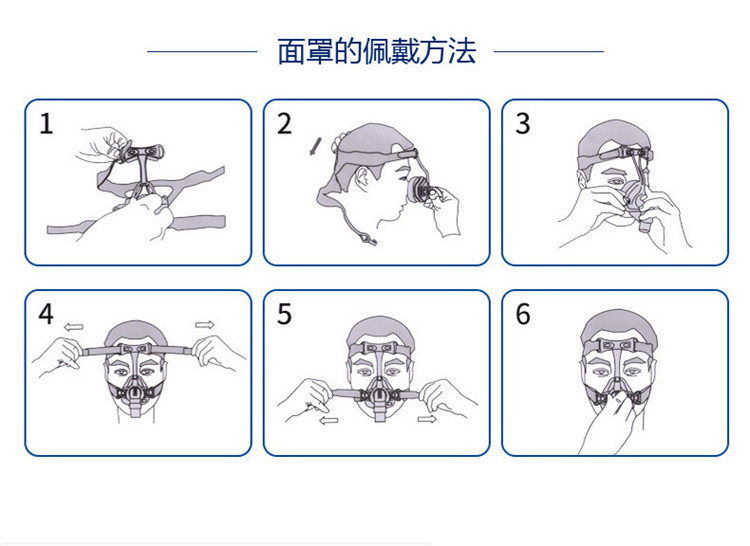 面罩的佩戴方法

1

2

3

4

5

6